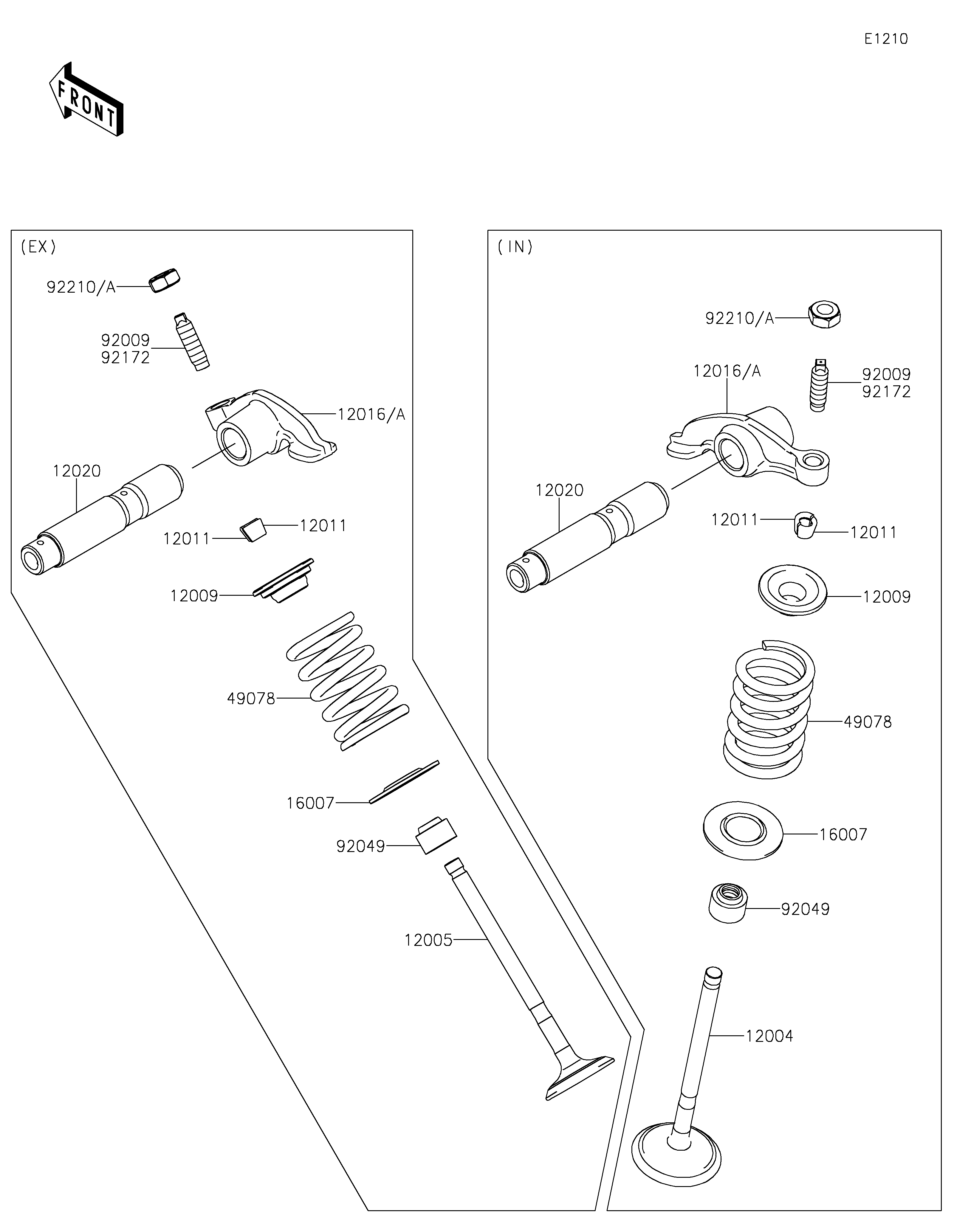 E1210

FRONT

(EX)

92210/A

92009
92172

12016/A

12020

12011

12011

12009

49078

16007

92049

12005

(IN)

92210/A

12016/A

92009
92172

12020

12011

12011

12009

49078

16007

92049

12004