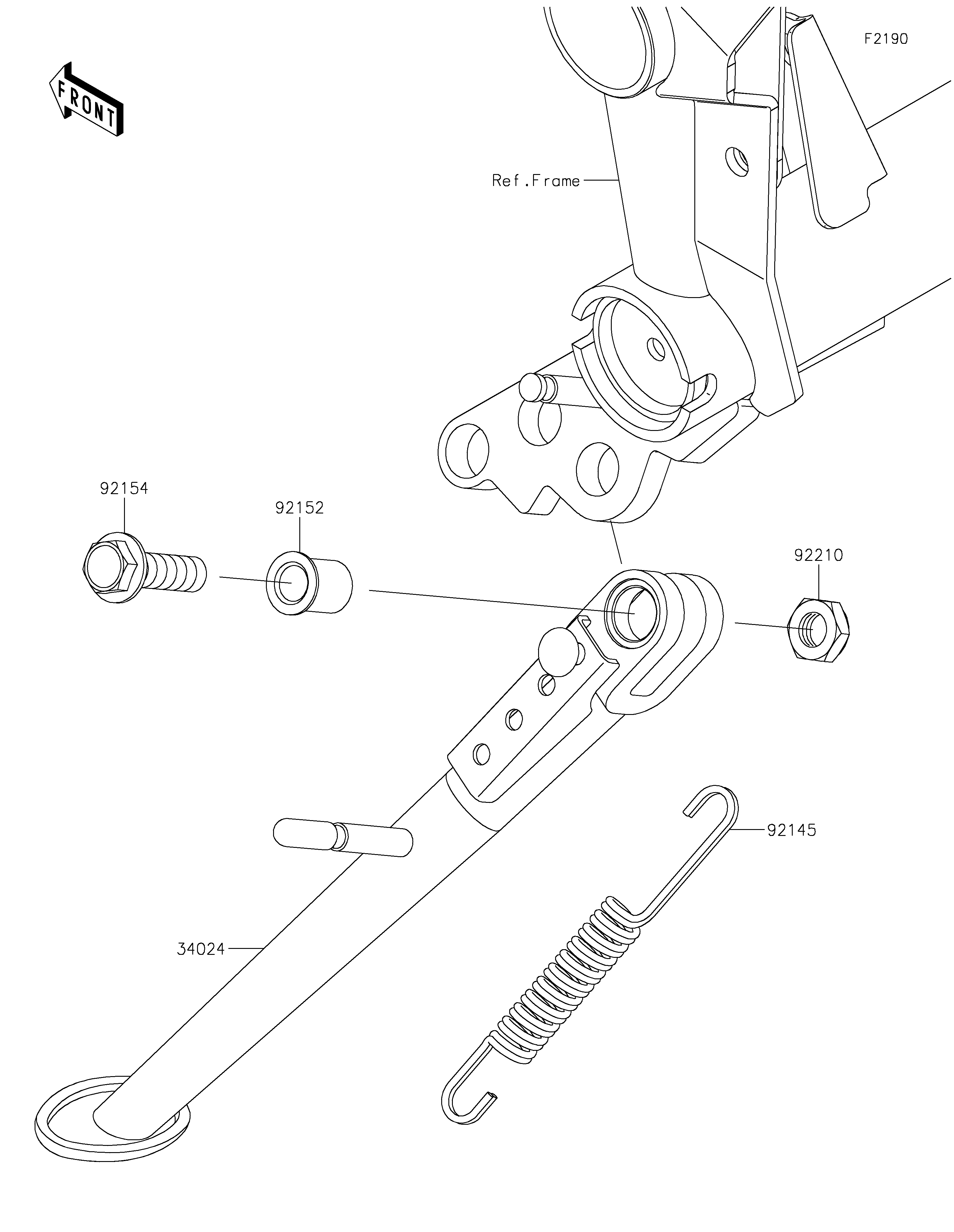 F2190

FRONT

Ref.Frame

92154

92152

92210

92145

34024