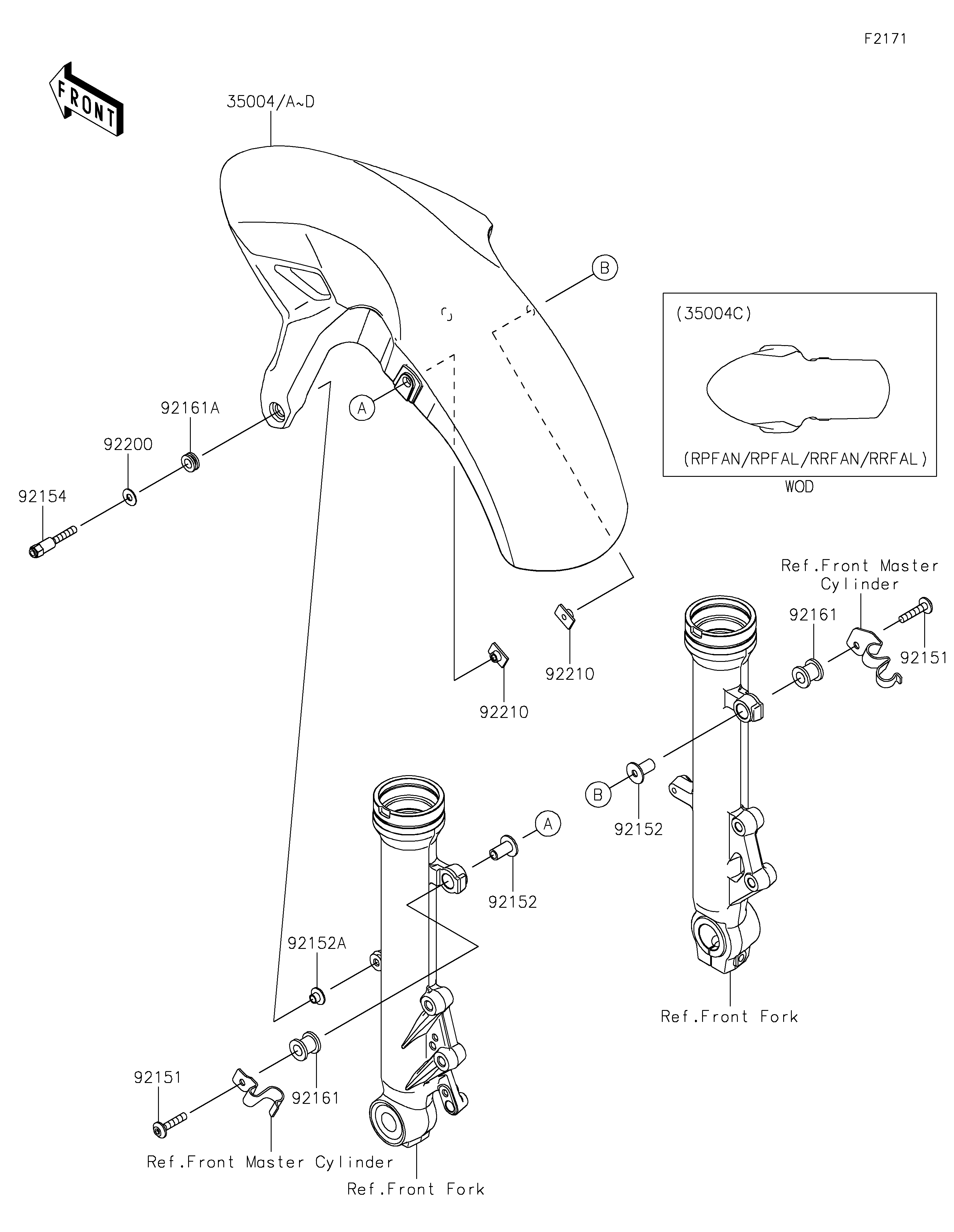 F2171

FRONT

35004/A~D

B

(35004C)

(RPFAN/RPFAL/RRFAN/RRFAL)

WOD

A

92161A

92200

92154

Ref.Front Master Cylinder

92161

92151

92210

92210

B

92152

A

92152

92152A

Ref.Front Fork

92151

92161

Ref.Front Master Cylinder

Ref.Front Fork