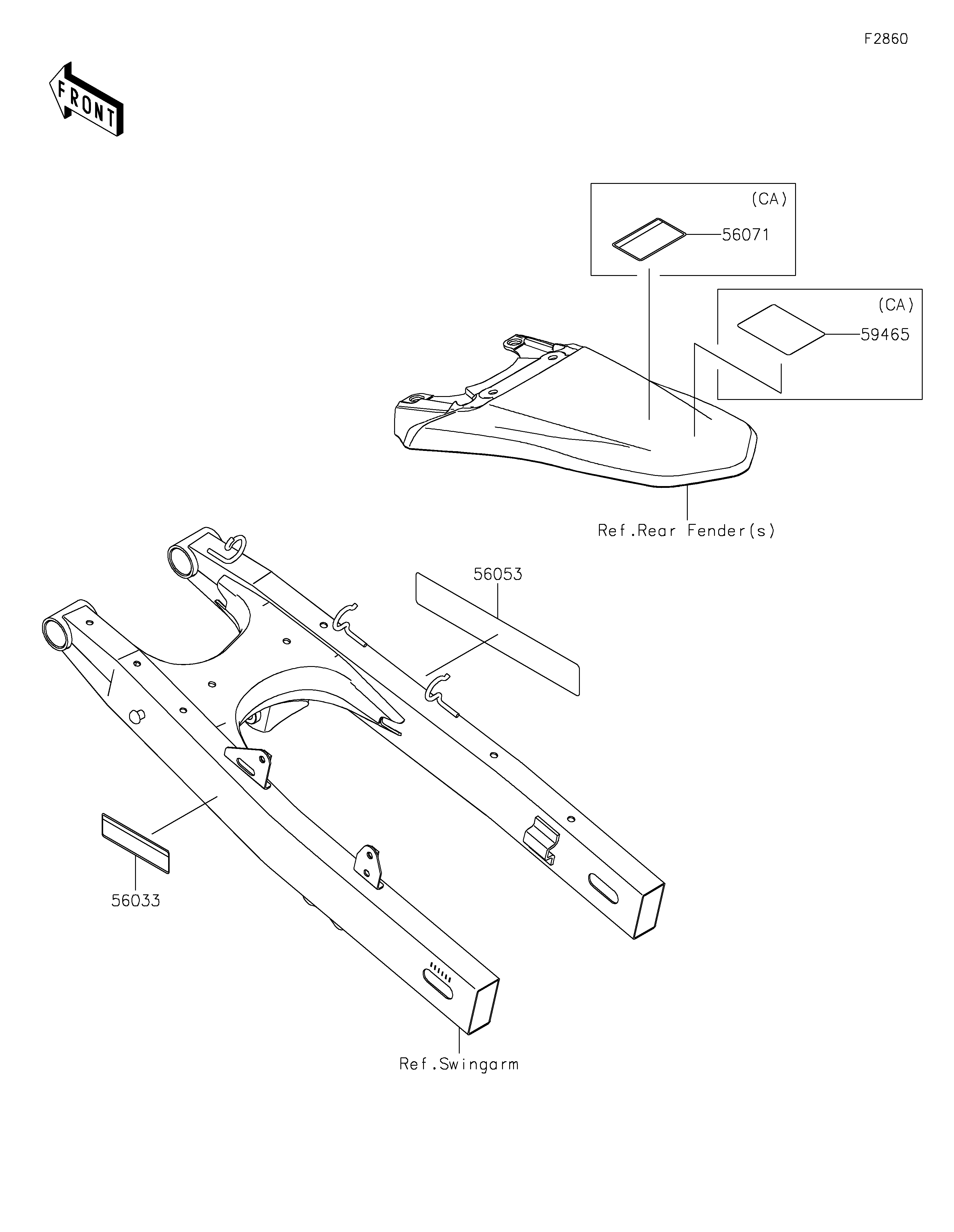 F2860

FRONT

(CA)
56071

(CA)
59465

Ref.Rear Fender(s)

56053

56033

Ref.Swingarm