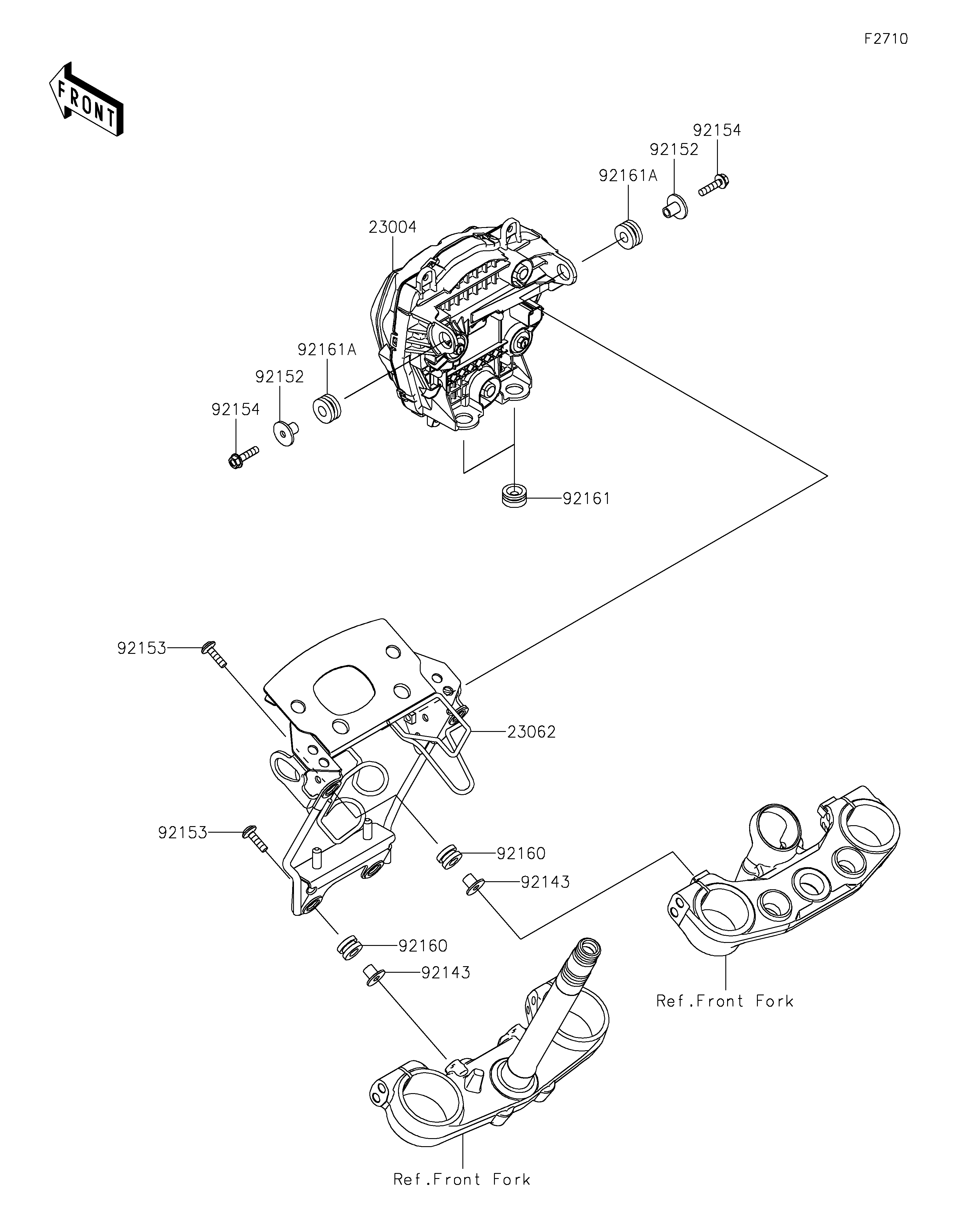 F2710

FRONT

92154
92152
92161A
23004
92161A
92152
92154
92161
92153
23062
92153
92160
92143
92160
92143
Ref.Front Fork
Ref.Front Fork