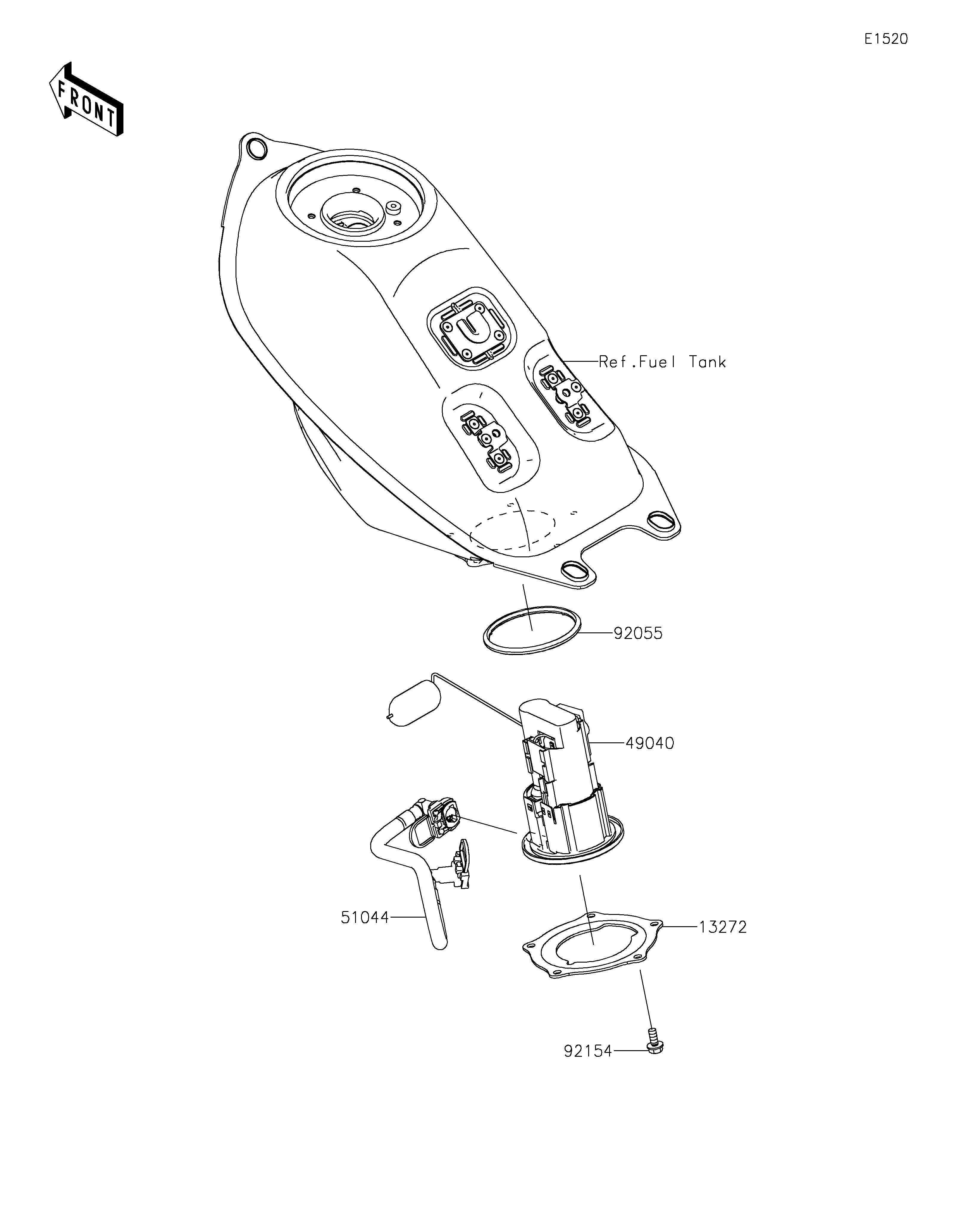 E1520

FRONT

Ref.Fuel Tank

92055

49040

51044

13272

92154