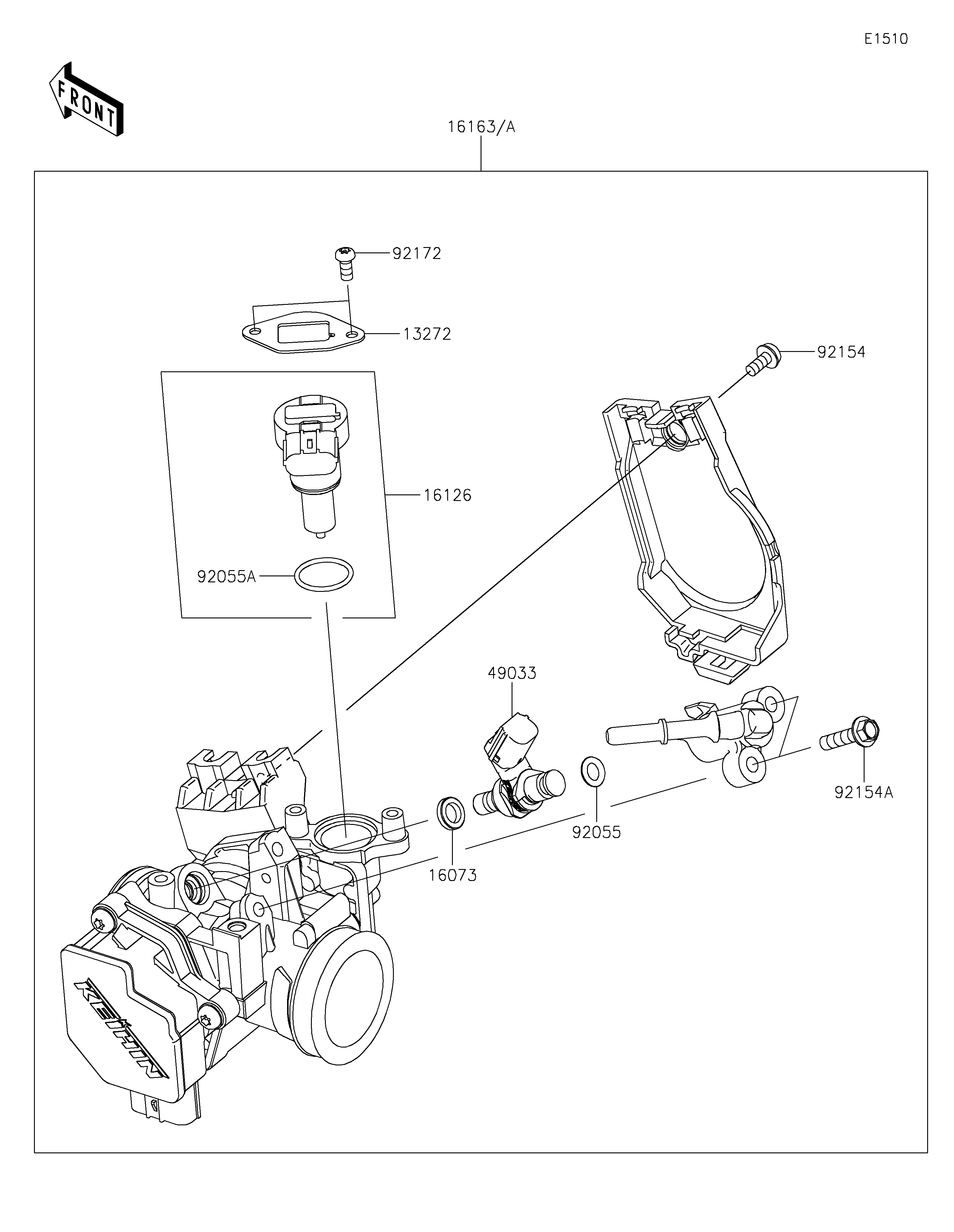 E1510

FRONT

16163/A

92172

13272

92154

16126

92055A

49033

92154A

92055

16073

KEIHIN