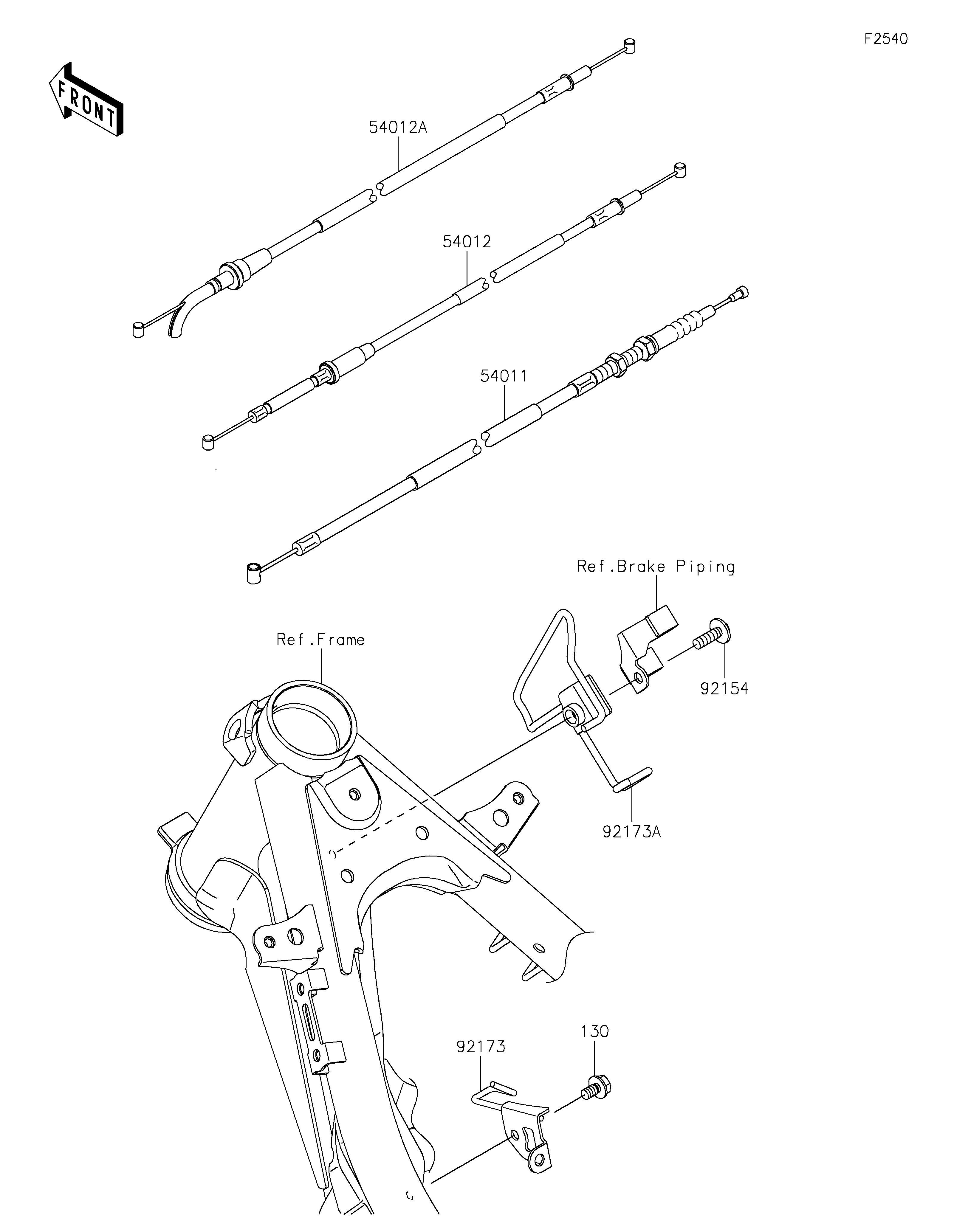 F2540

FRONT

54012A

54012

54011

Ref.Brake Piping

Ref.Frame

92154

92173A

130

92173