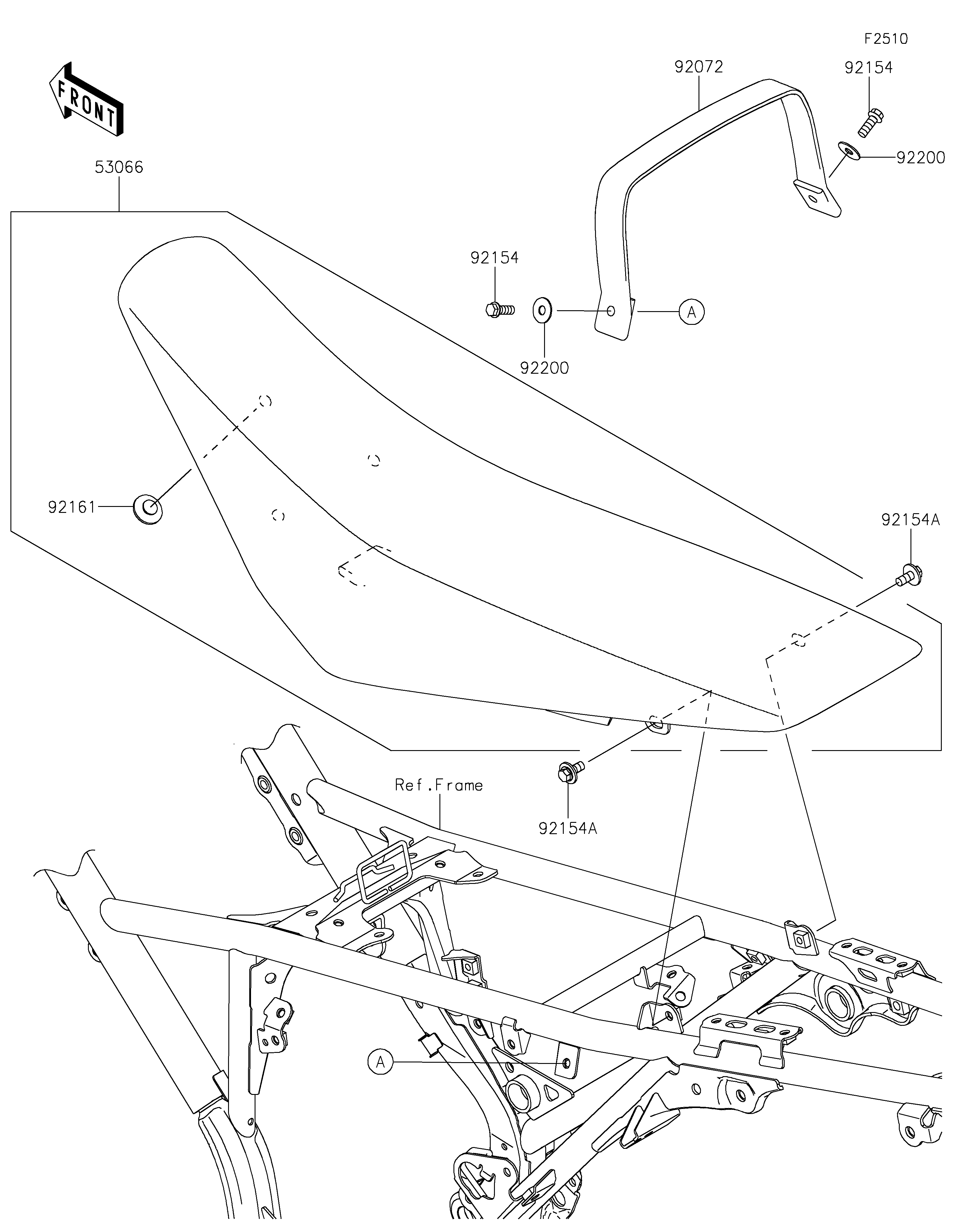 F2510

FRONT

92072

92154

92200

53066

92154

A

92200

92161

92154A

Ref.Frame

92154A

A