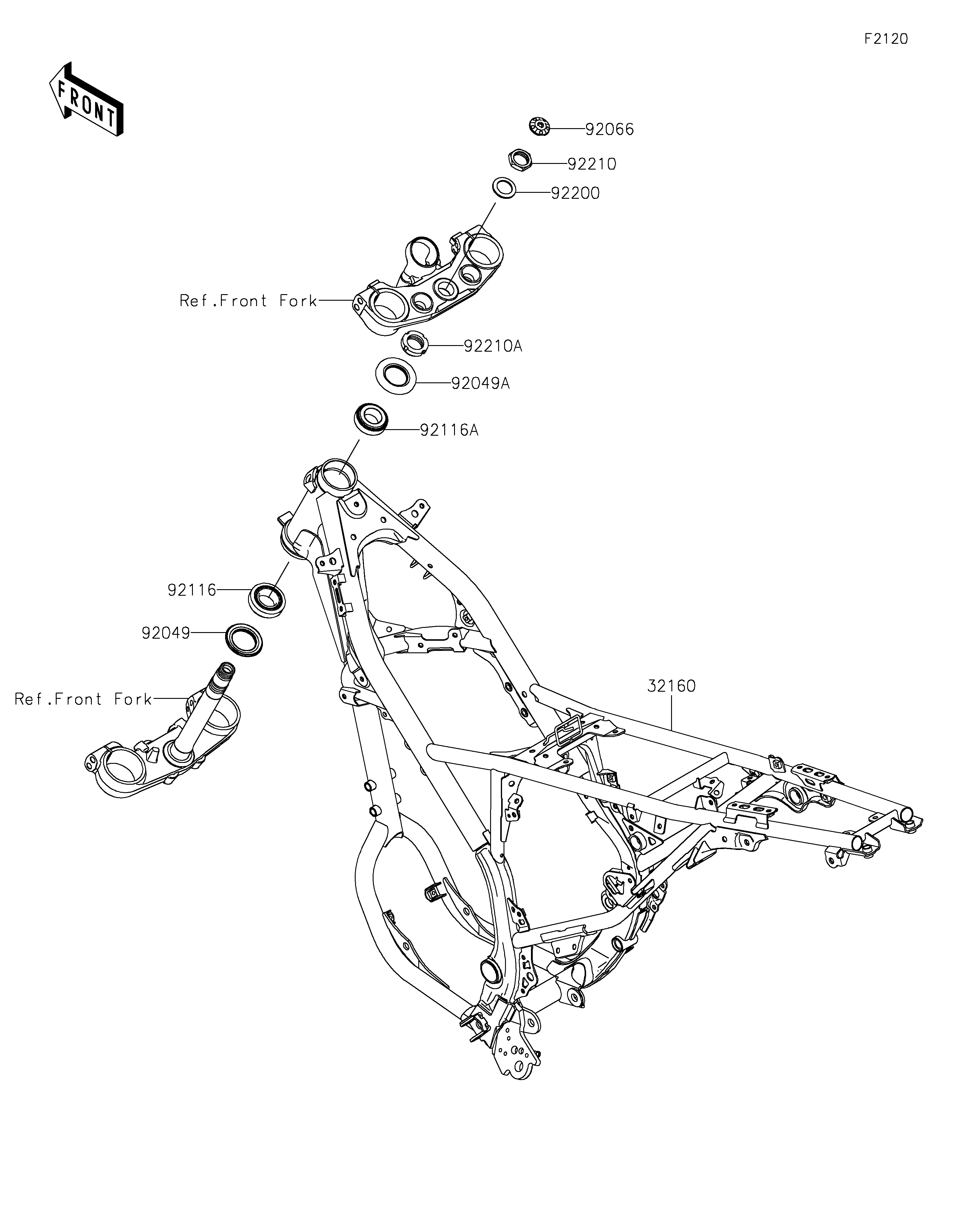 F2120

FRONT

92066

92210

92200

Ref.Front Fork

92210A

92049A

92116A

92116

92049

Ref.Front Fork

32160