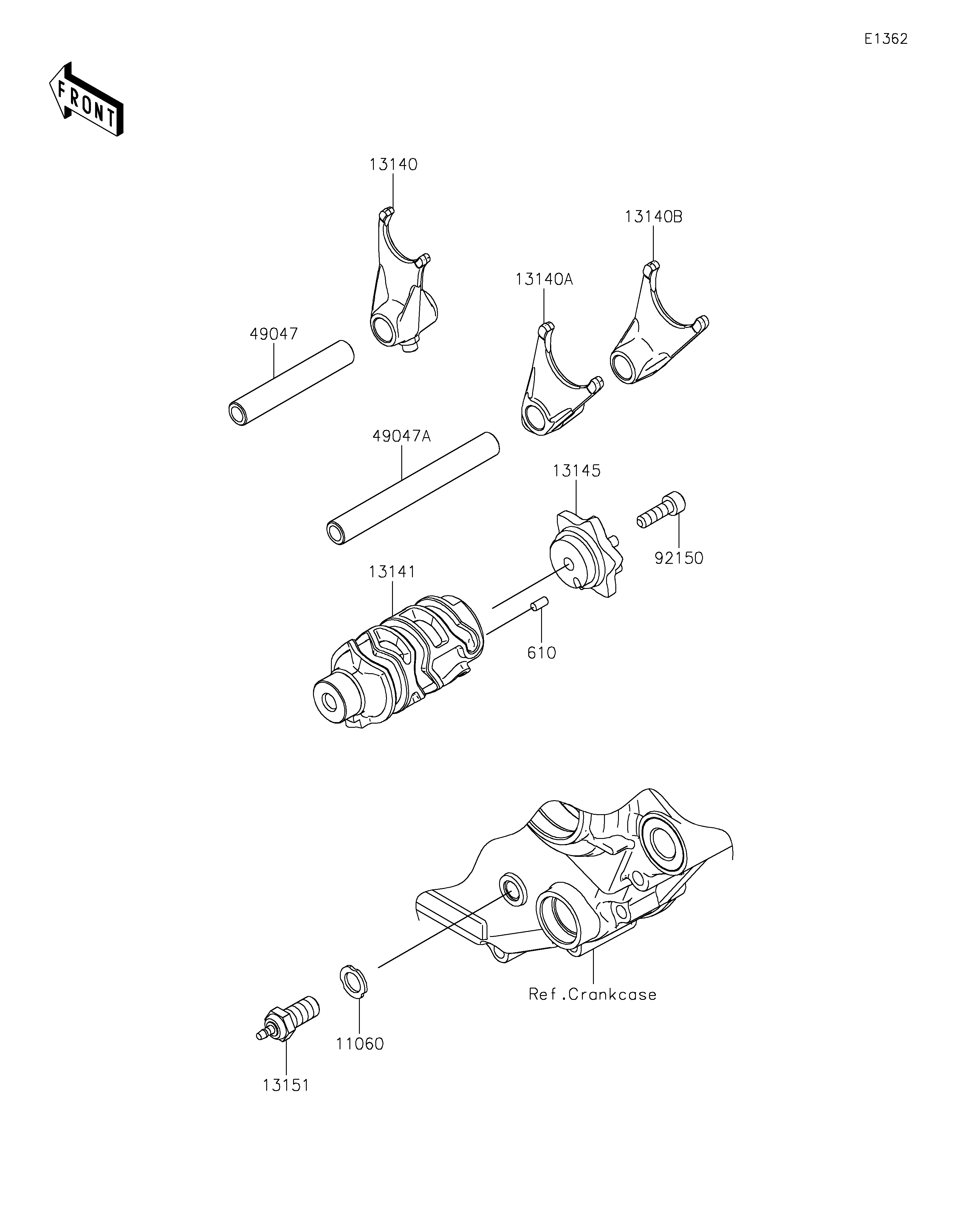 E1362

FRONT

13140

13140B

13140A

49047

49047A

13145

92150

13141

610

Ref.Crankcase

11060

13151