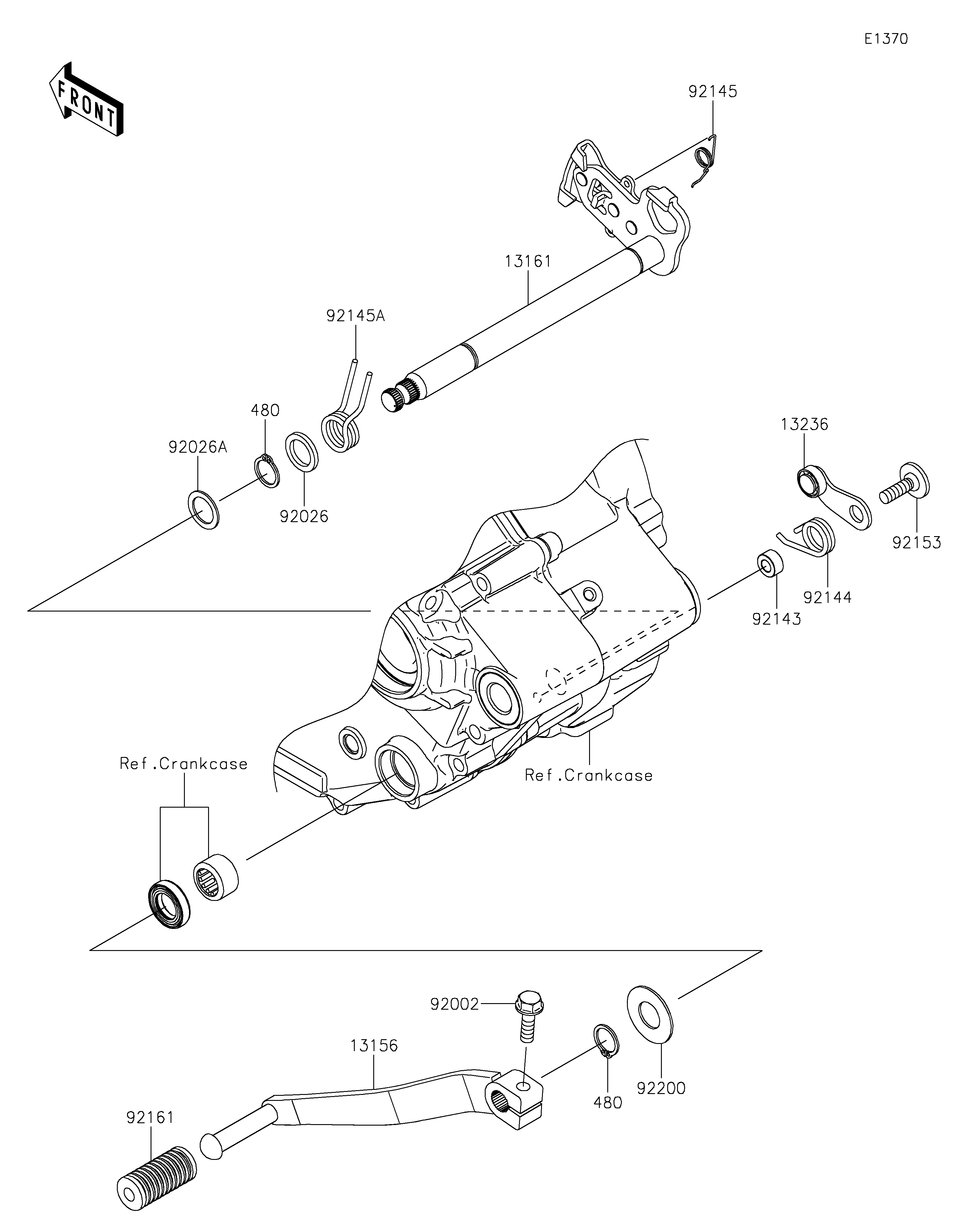 E1370

FRONT

92145

13161

92145A

480

92026A

92026

13236

92153

92144

92143

Ref.Crankcase

Ref.Crankcase

92002

13156

480

92200

92161