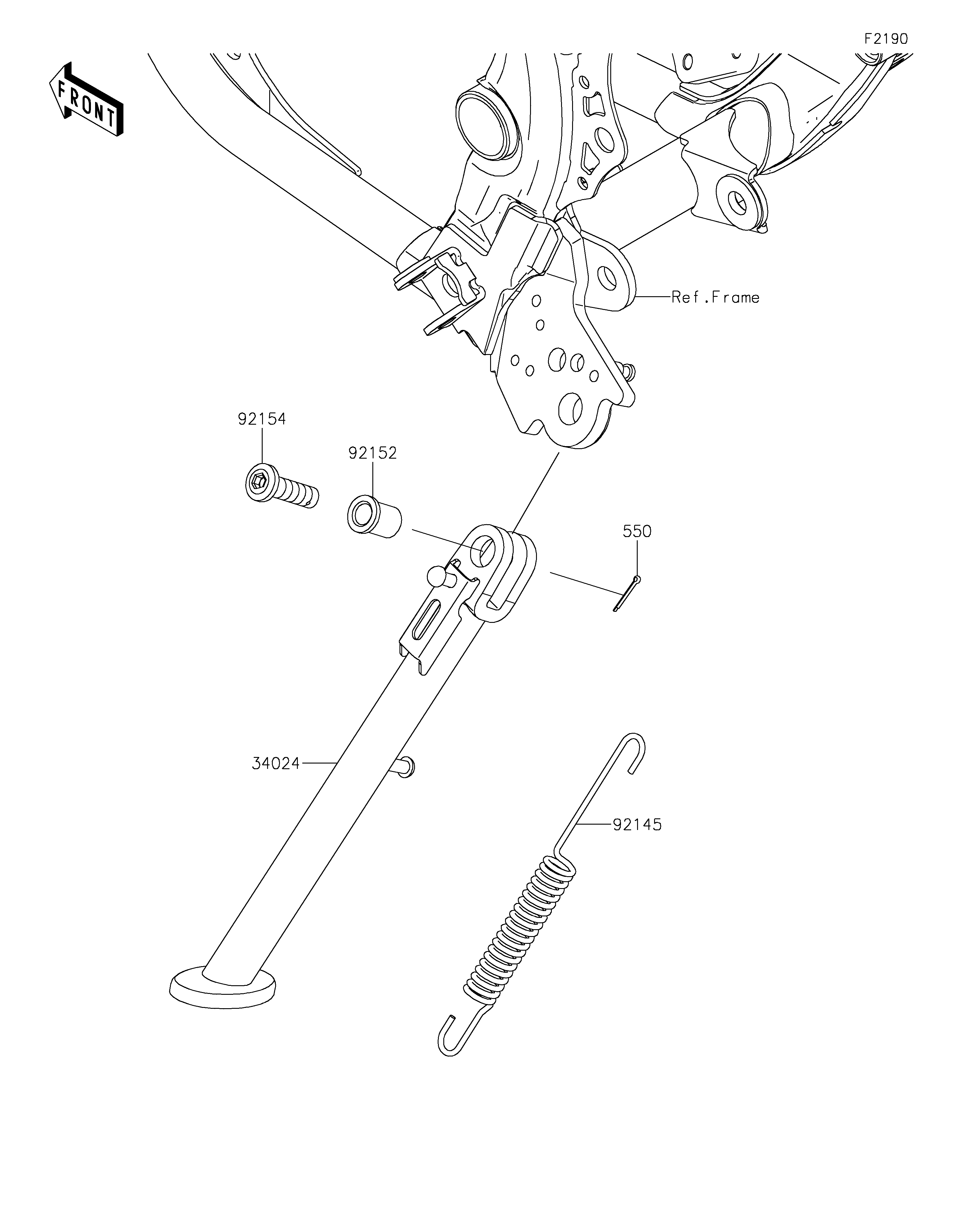 F2190

FRONT

Ref.Frame

92154

92152

550

34024

92145