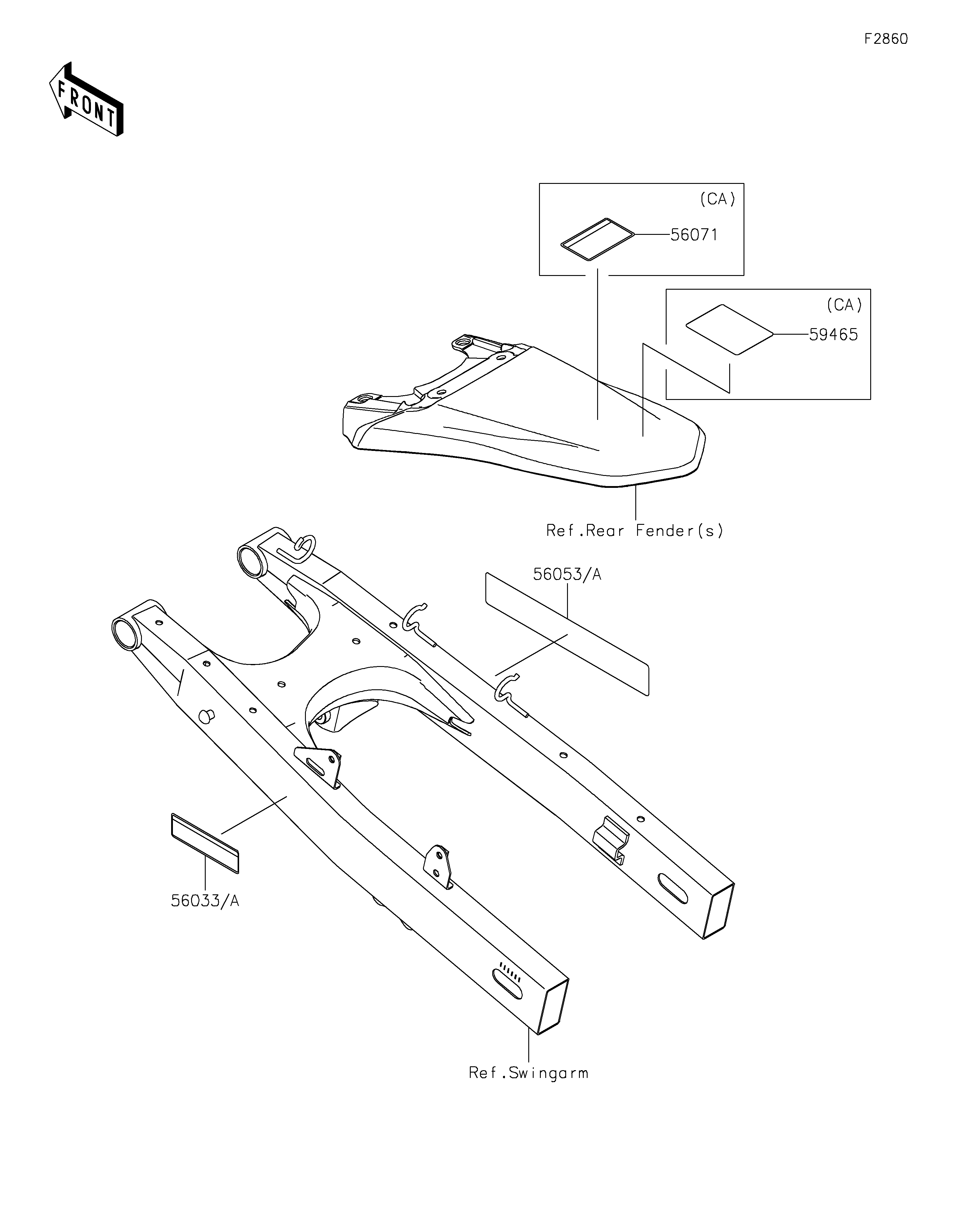 F2860

FRONT

(CA)

56071

(CA)

59465

Ref.Rear Fender(s)

56053/A

56033/A

Ref.Swingarm