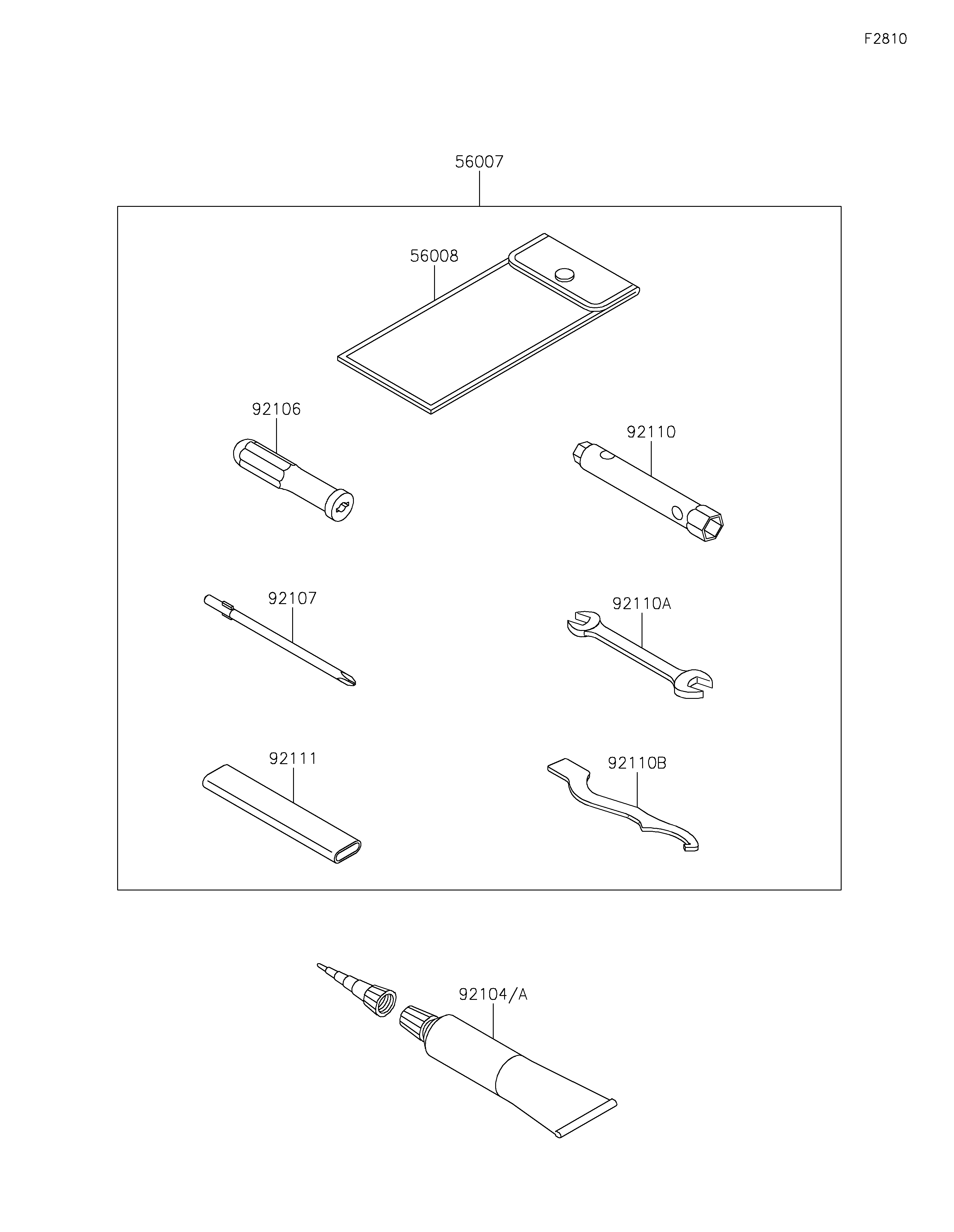 F2810

56007

56008

92106

92110

92107

92110A

92111

92110B

92104/A