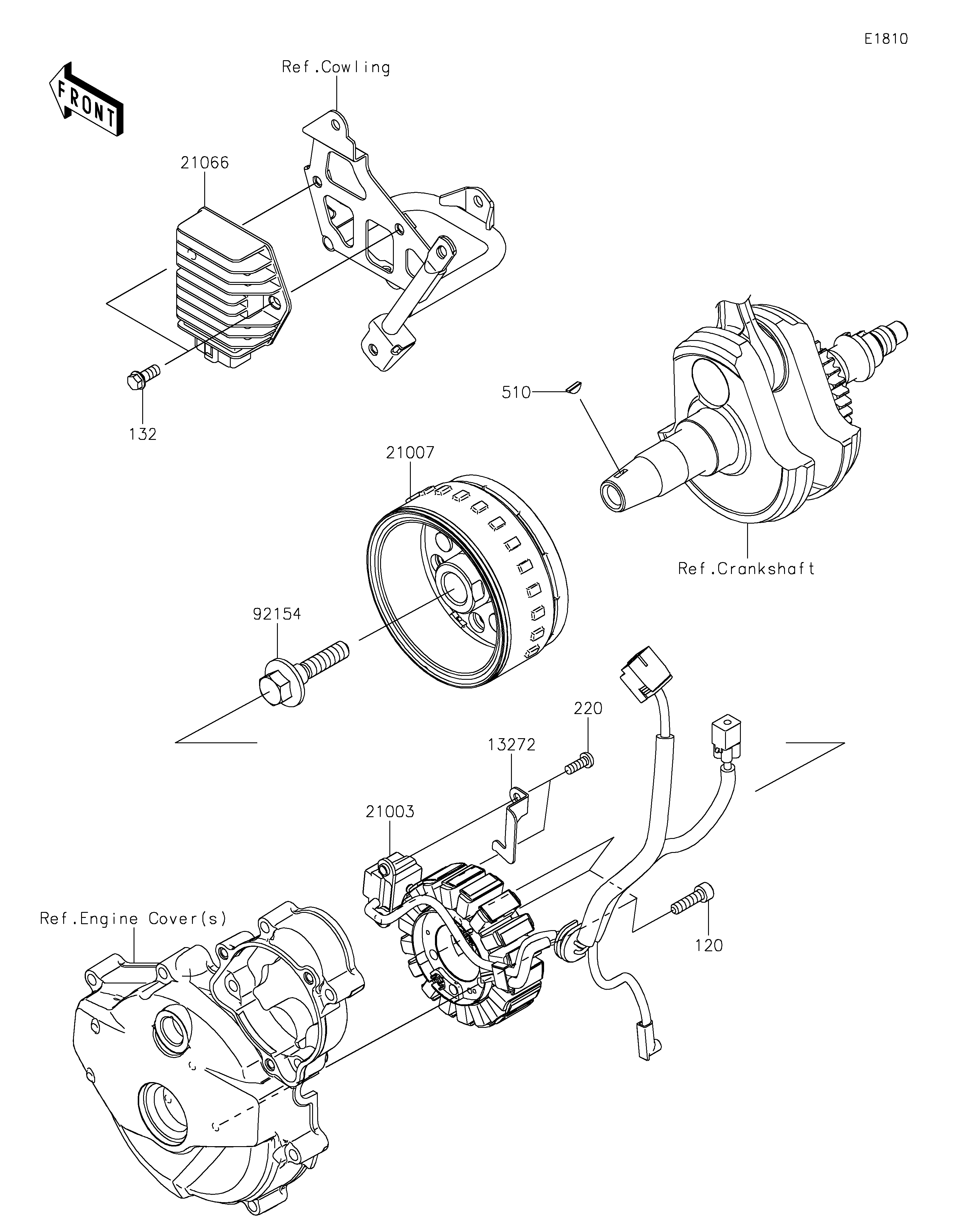 E1810

FRONT

Ref.Cowling

21066

132

510

21007

Ref.Crankshaft

92154

220

13272

21003

Ref.Engine Cover(s)

120