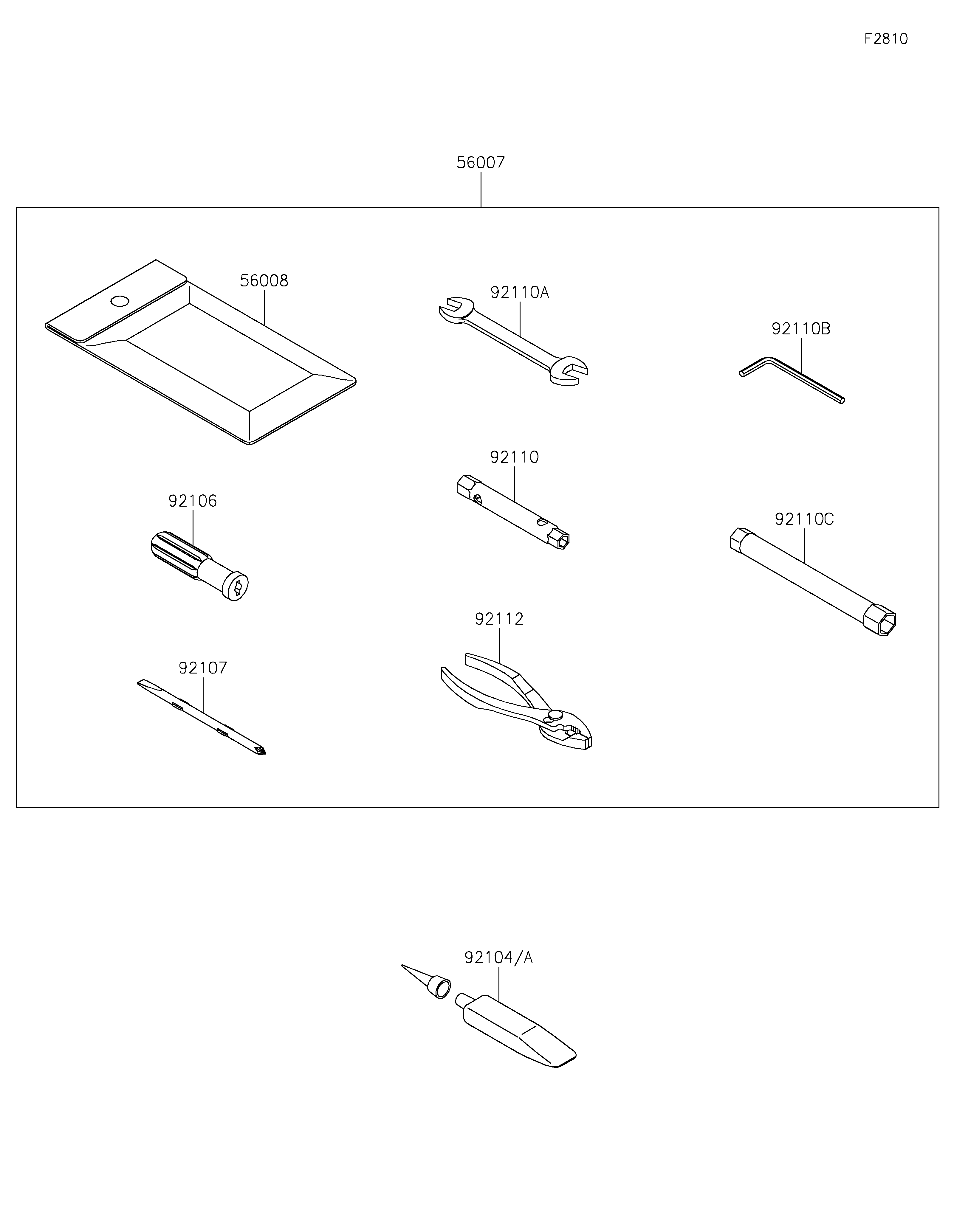 F2810

56007

56008

92110A

92110B

92110

92106

92110C

92112

92107

92104/A