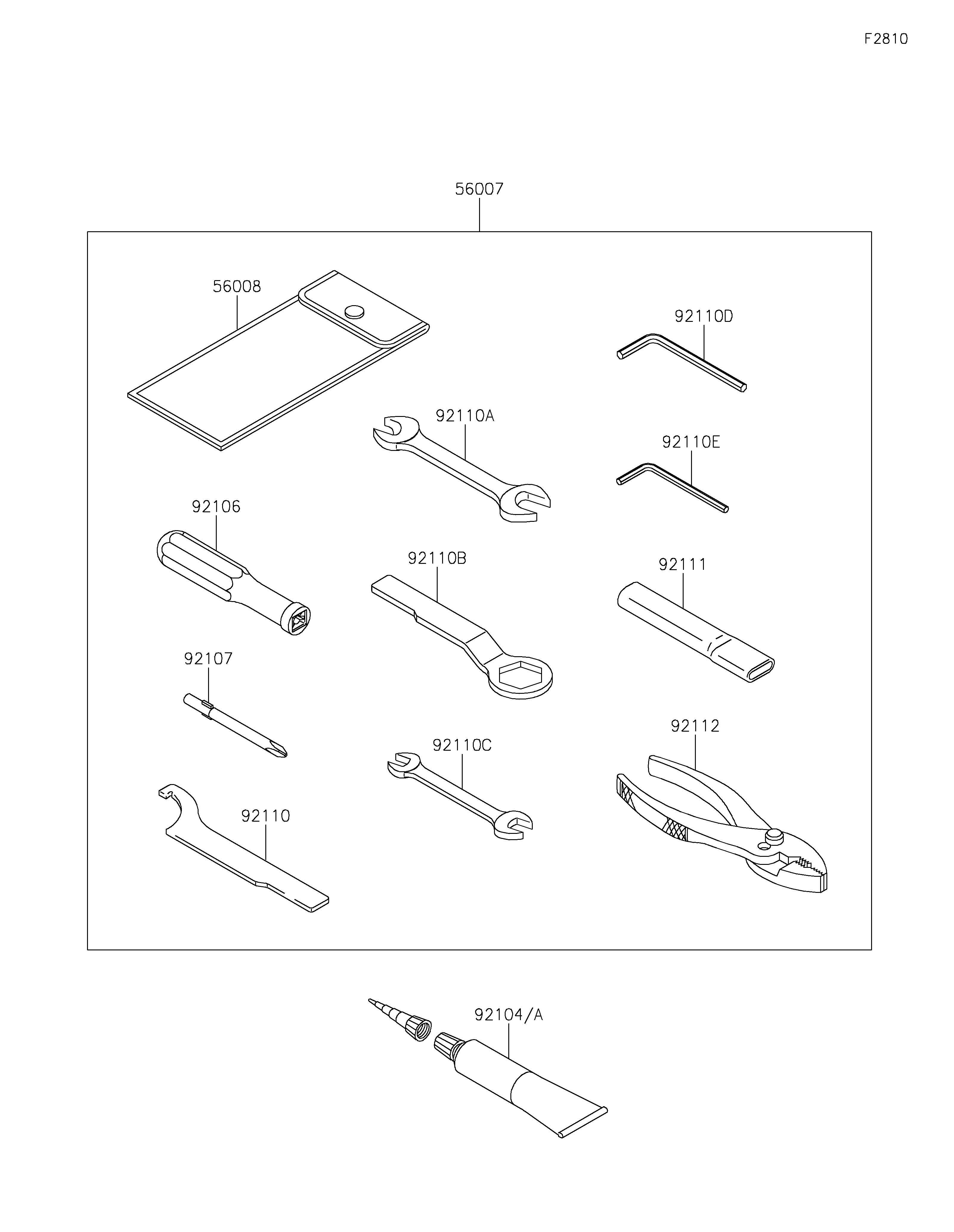 F2810

56007

56008

92110D

92110A

92110E

92106

92110B

92111

92107

92110C

92112

92110

92104/A