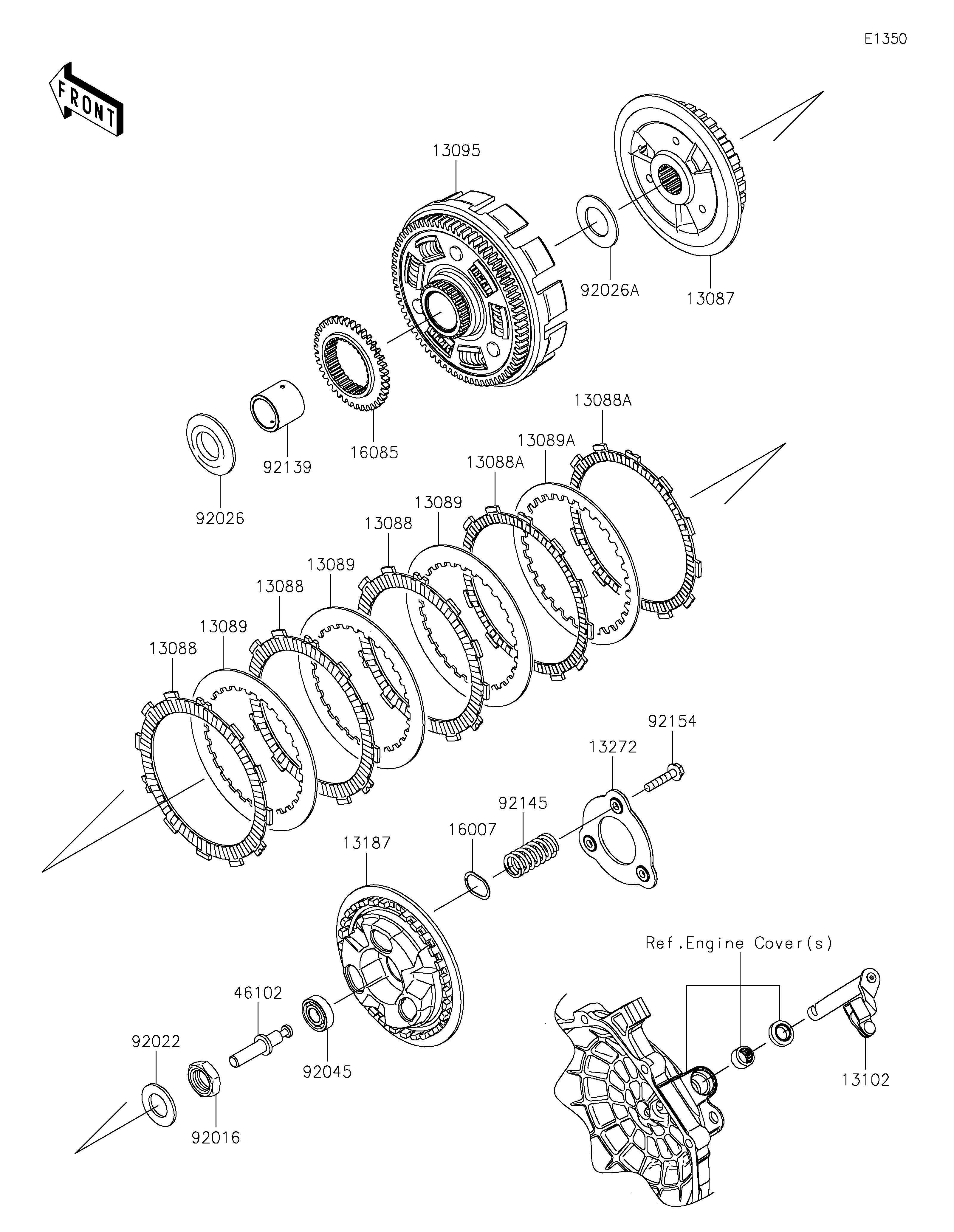 E1350

FRONT

13095

92026A

13087

16085

92139

92026

13088A

13089A

13088A

13089

13088

13089

13088

13089

13088

92154

13272

92145

16007

13187

Ref.Engine Cover(s)

46102

92045

92022

92016

13102