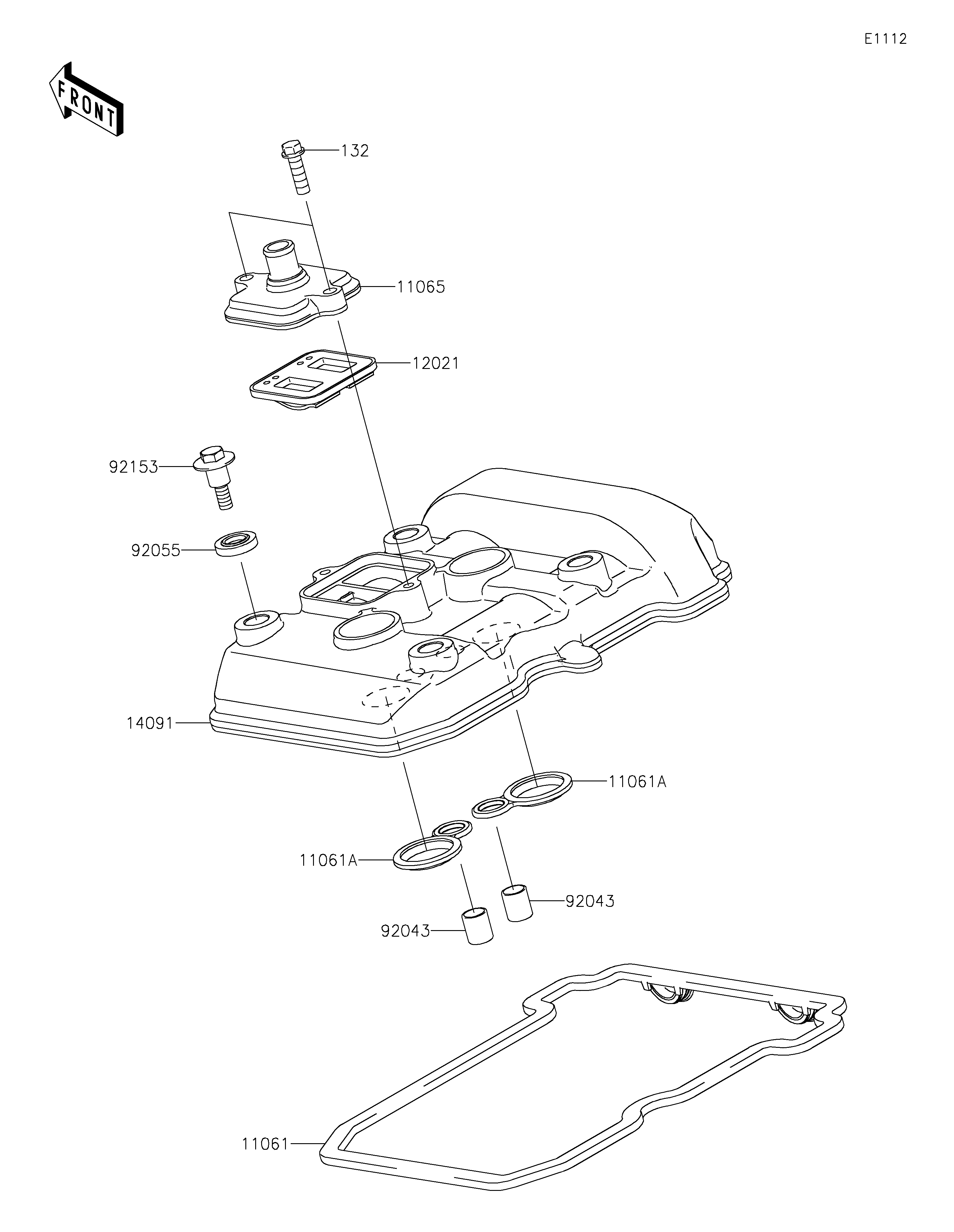 E1112

FRONT

132

11065

12021

92153

92055

14091

11061A

11061A

92043

92043

11061