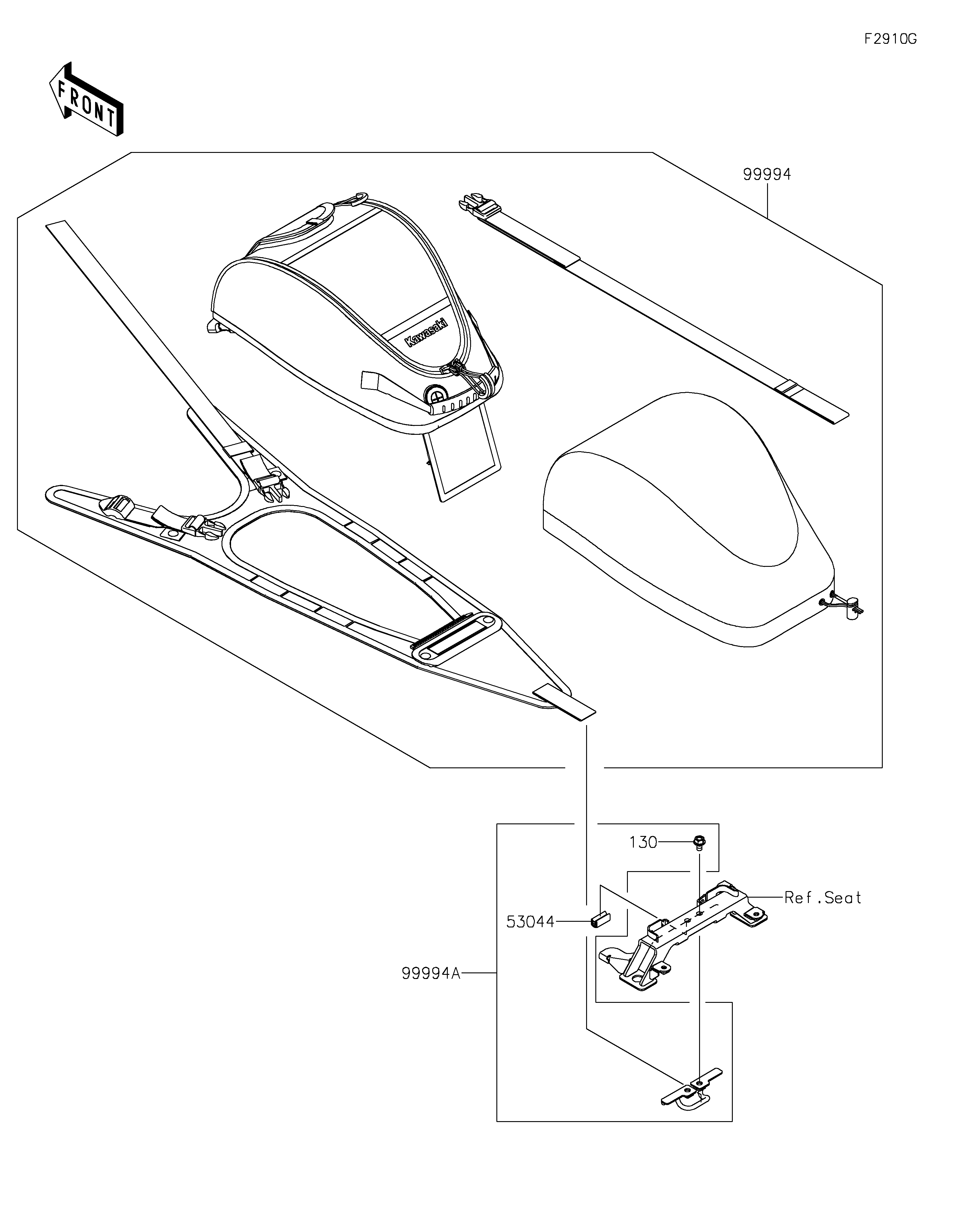 F2910G

FRONT

99994

Kawasaki

130

Ref.Seat

53044

99994A