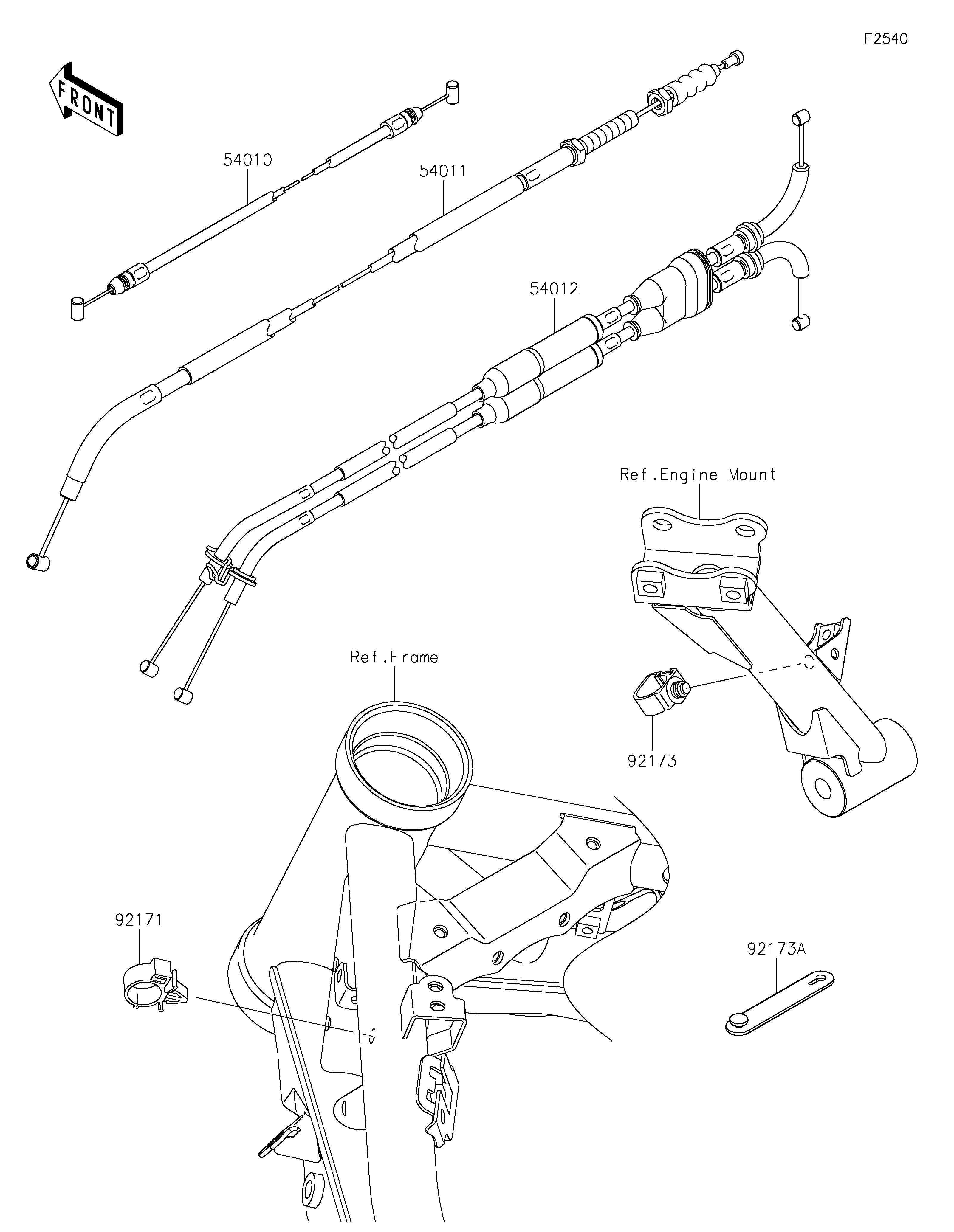 F2540

FRONT

54010

54011

54012

Ref.Engine Mount

Ref.Frame

92173

92171

92173A