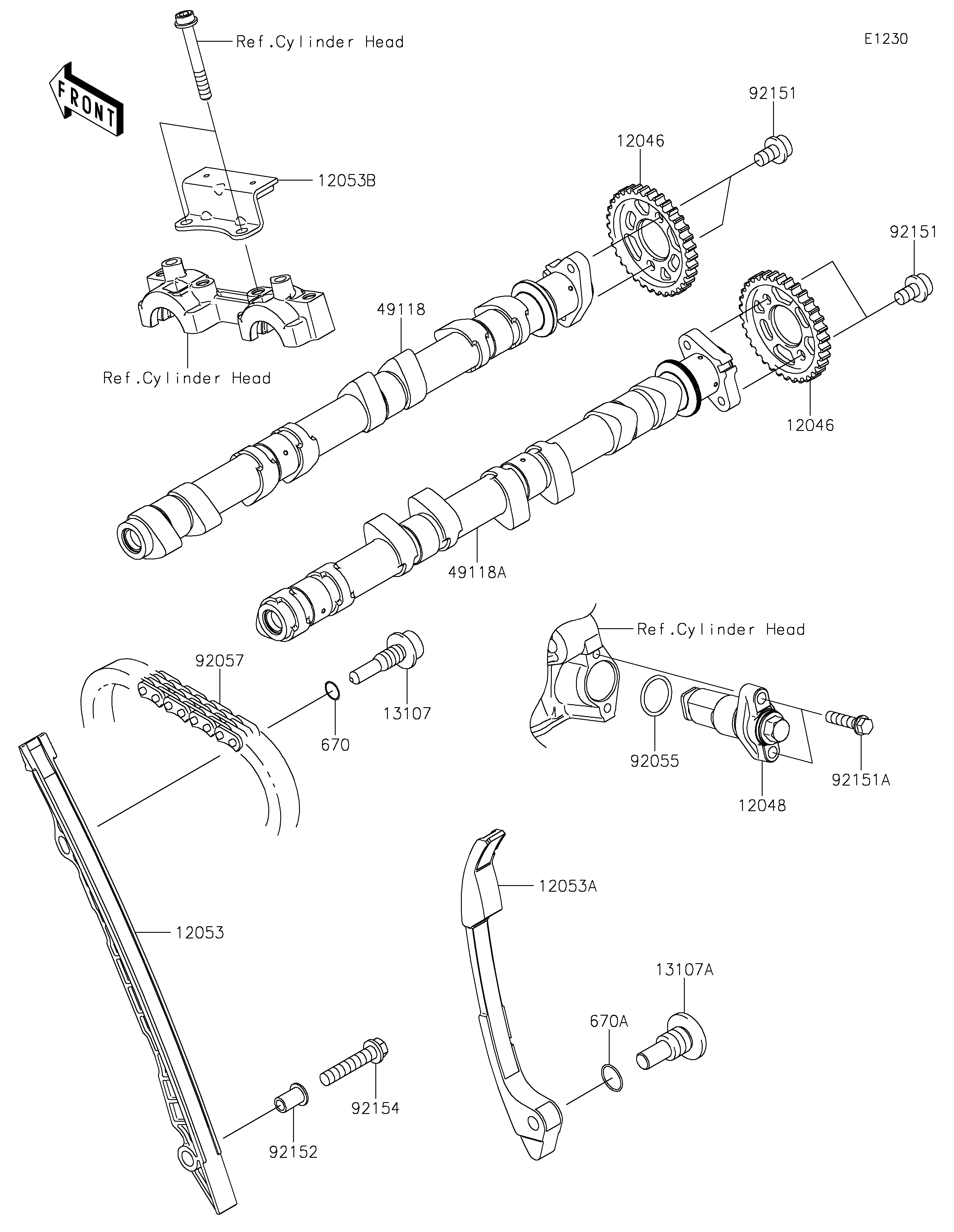 Ref.Cylinder Head

E1230

FRONT

92151

12046

12053B

92151

49118

Ref.Cylinder Head

12046

49118A

Ref.Cylinder Head

92057

13107

670

92055

92151A

12048

12053A

12053

13107A

670A

92154

92152