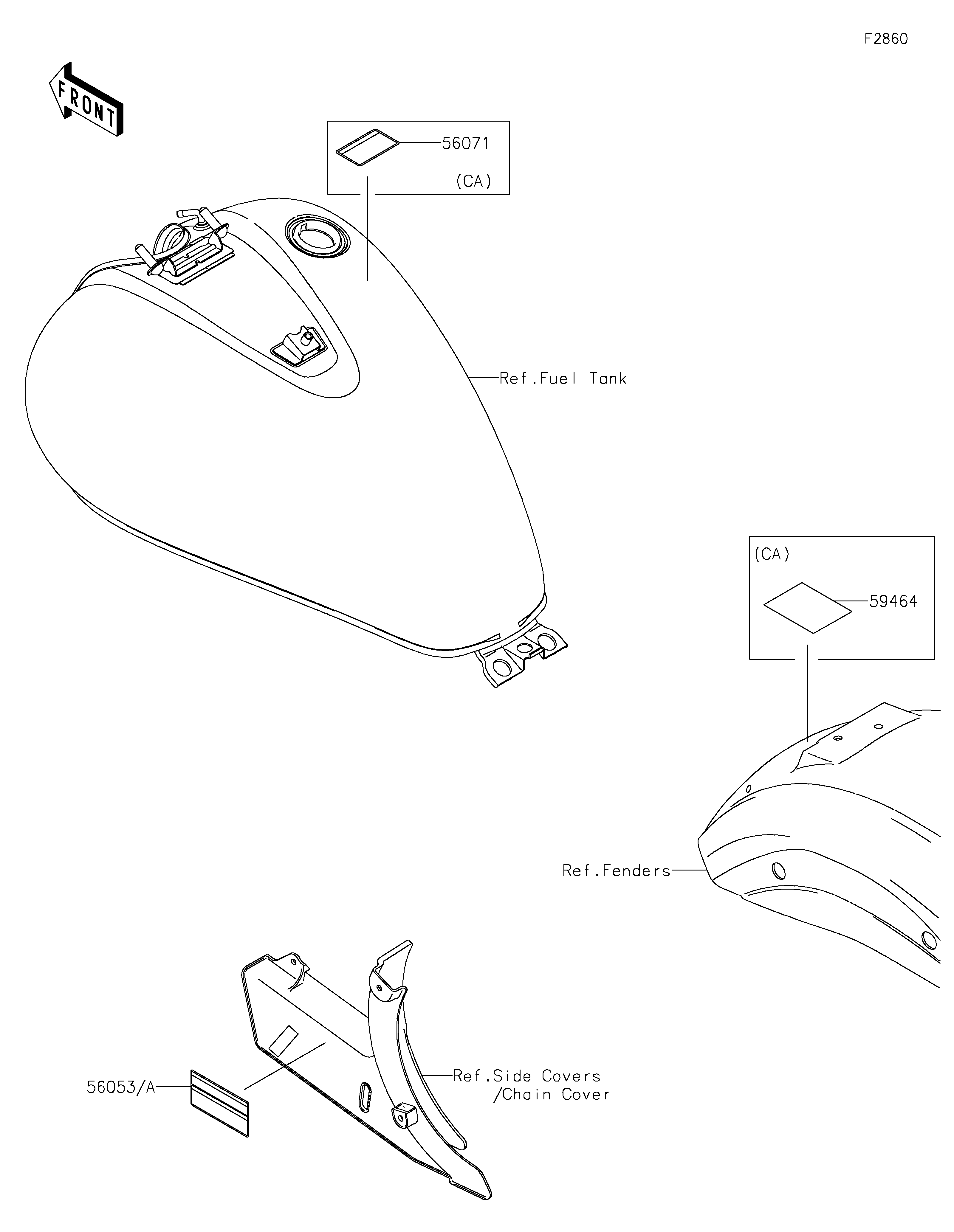 F2860

FRONT

56071

(CA)

Ref.Fuel Tank

(CA)

59464

Ref.Fenders

56053/A

Ref.Side Covers /Chain Cover