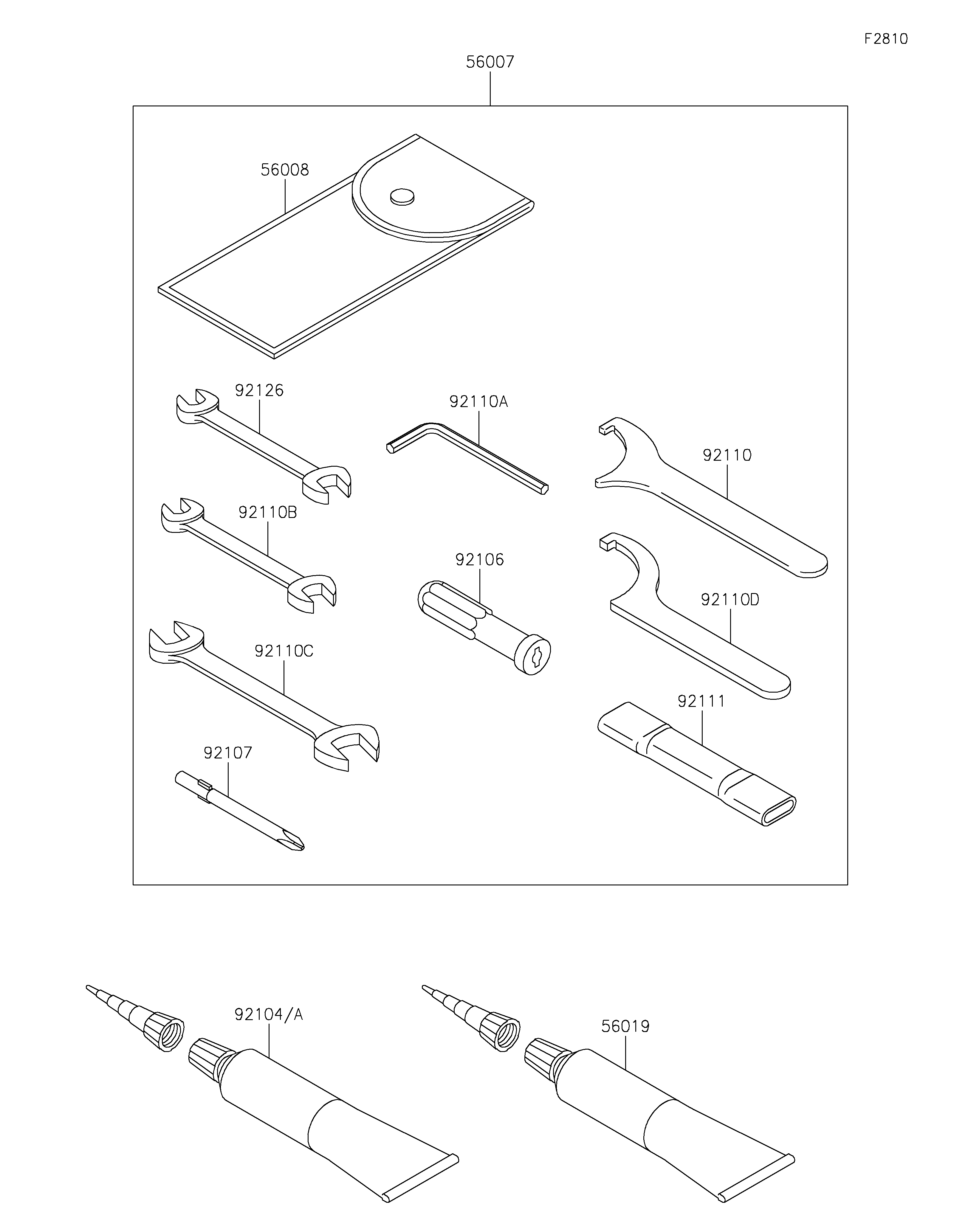 F2810

56007

56008

92126

92110A

92110

92110B

92106

92110D

92110C

92111

92107

92104/A

56019