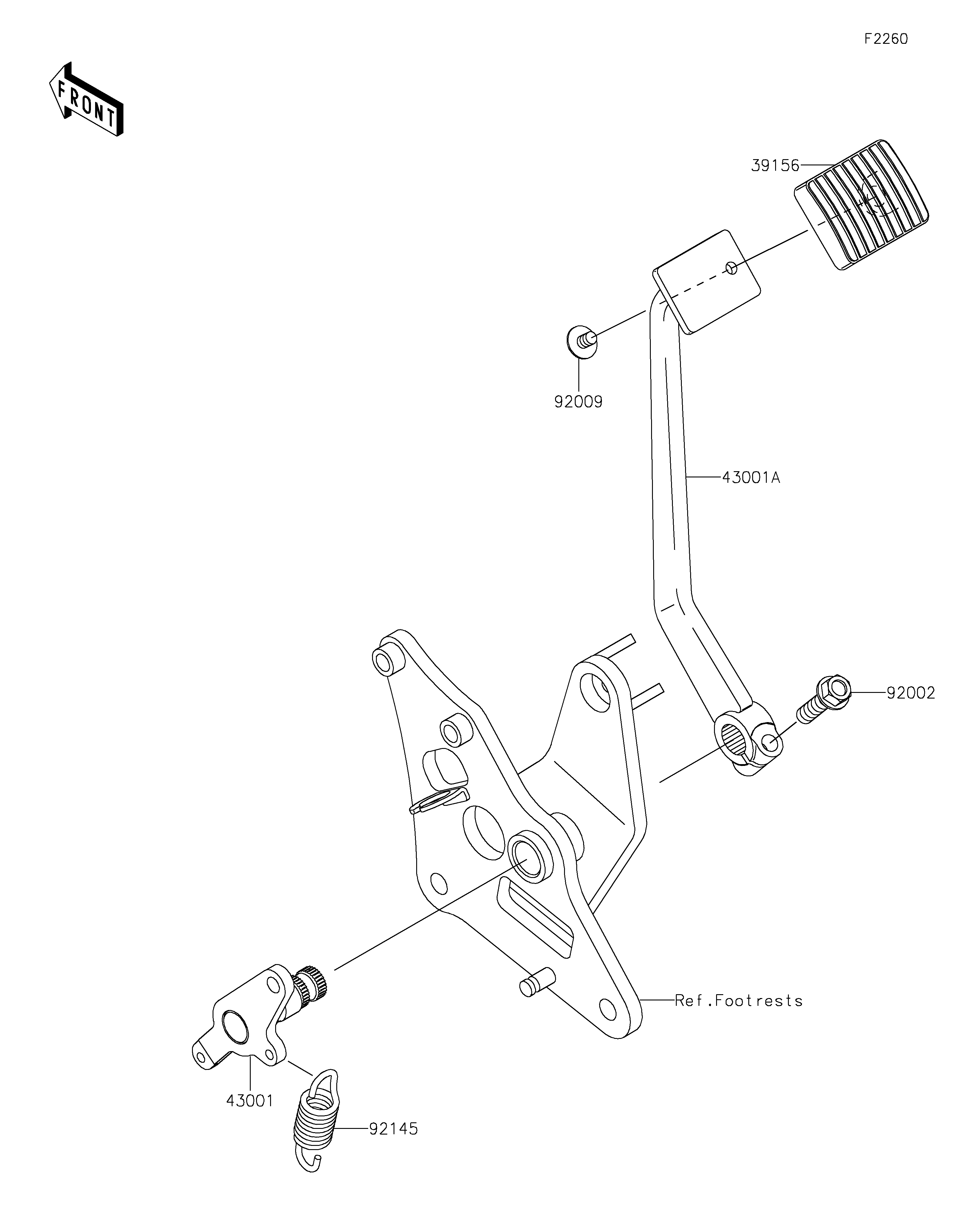 F2260

FRONT

39156

92009

43001A

92002

Ref.Footrests

43001

92145