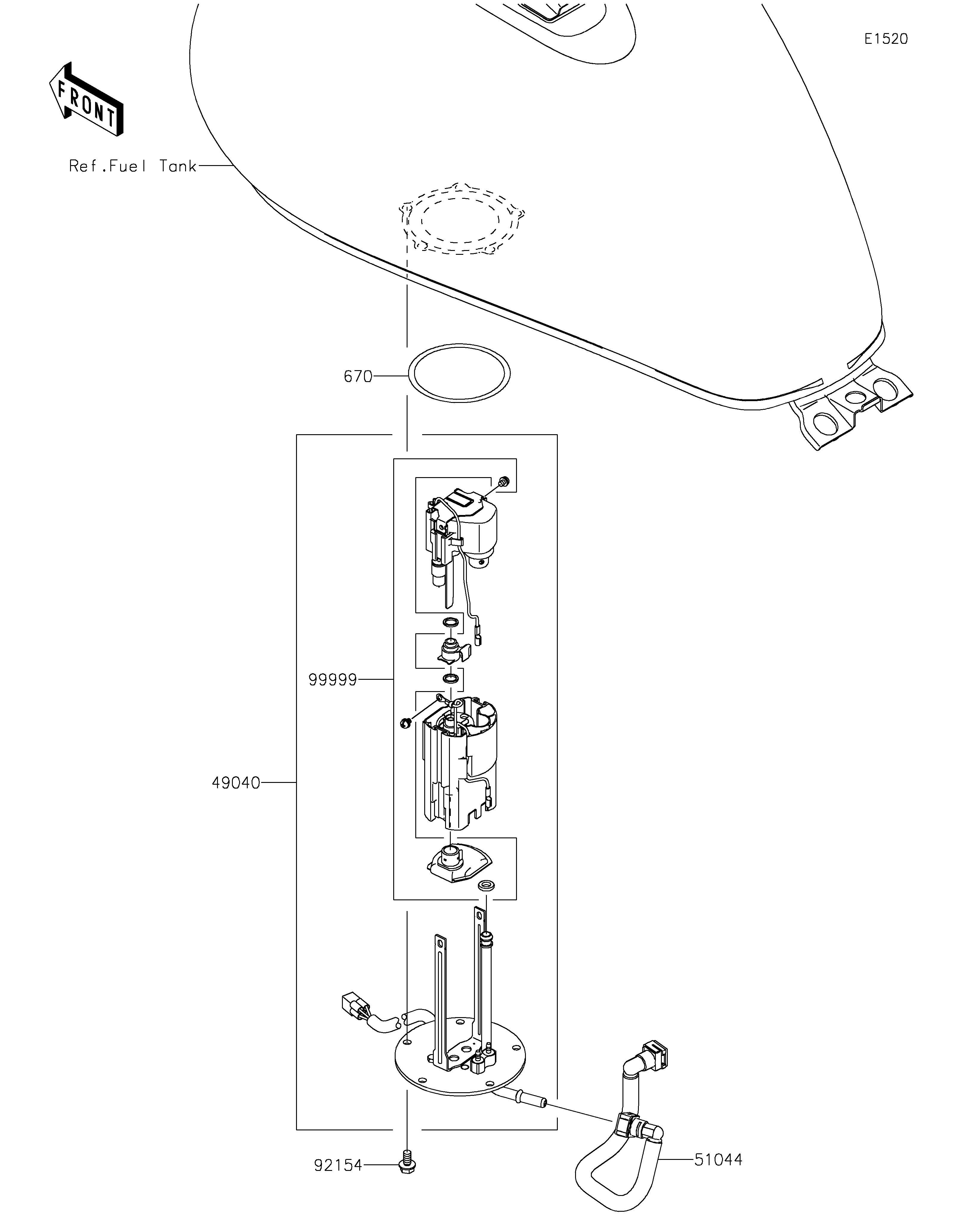 E1520

FRONT

Ref.Fuel Tank

670

99999

49040

92154

51044