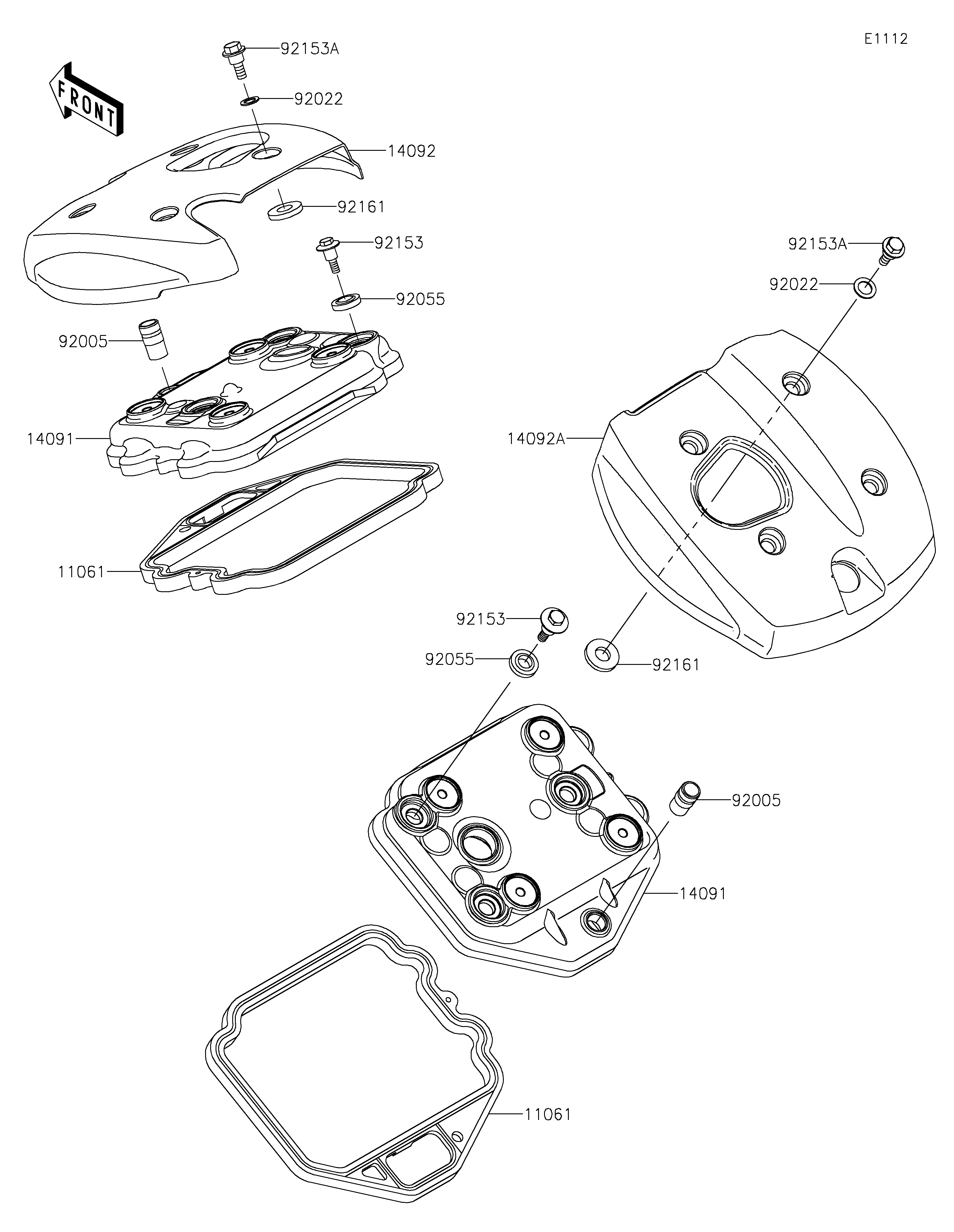 E1112

FRONT

92153A

92022

14092

92161

92153

92055

92005

14091

11061

92153A

92022

14092A

92153

92055

92161

92005

14091

11061