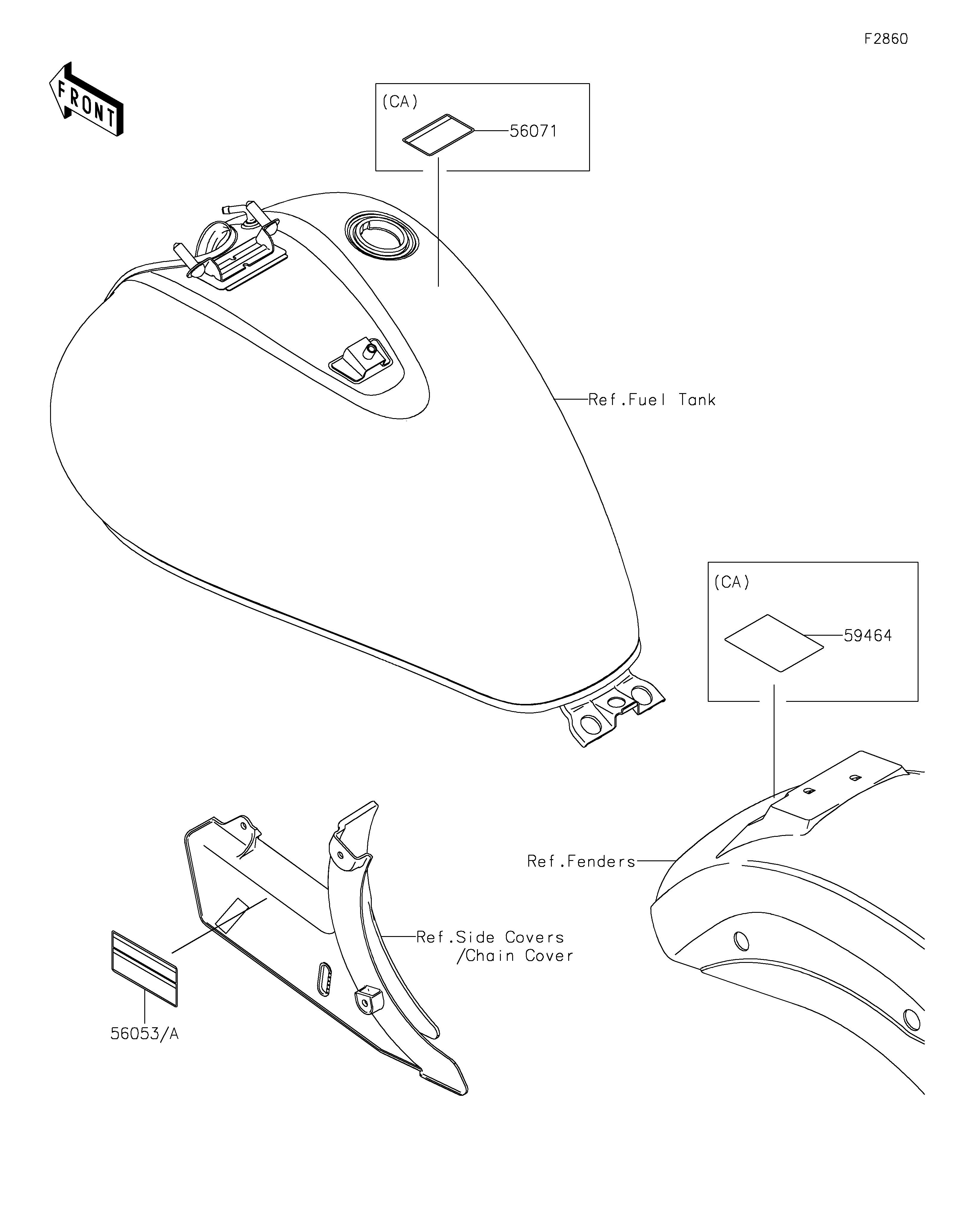 F2860

FRONT

(CA)

56071

Ref.Fuel Tank

(CA)

59464

Ref.Fenders

Ref.Side Covers /Chain Cover

56053/A