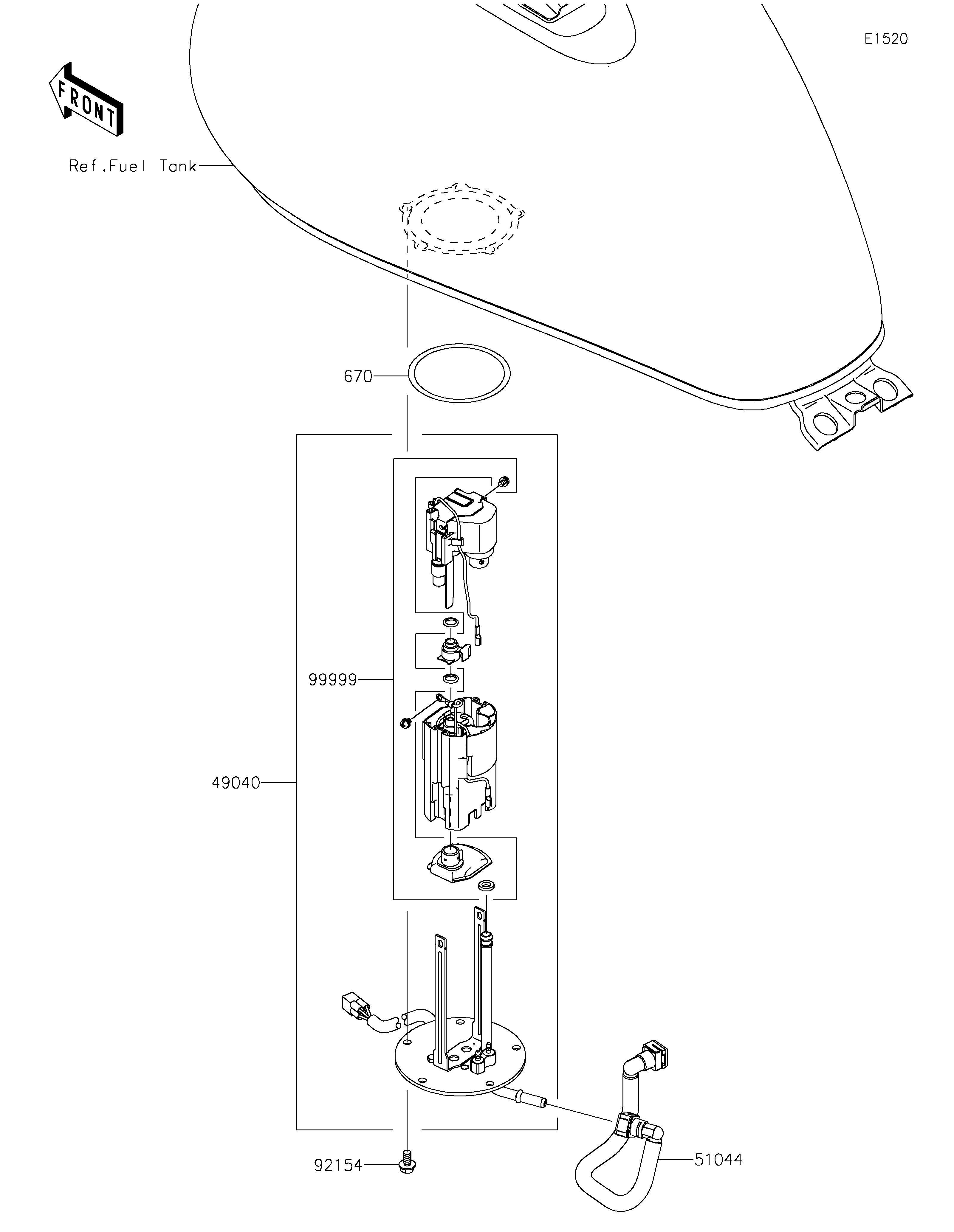 E1520

FRONT

Ref.Fuel Tank

670

99999

49040

92154

51044