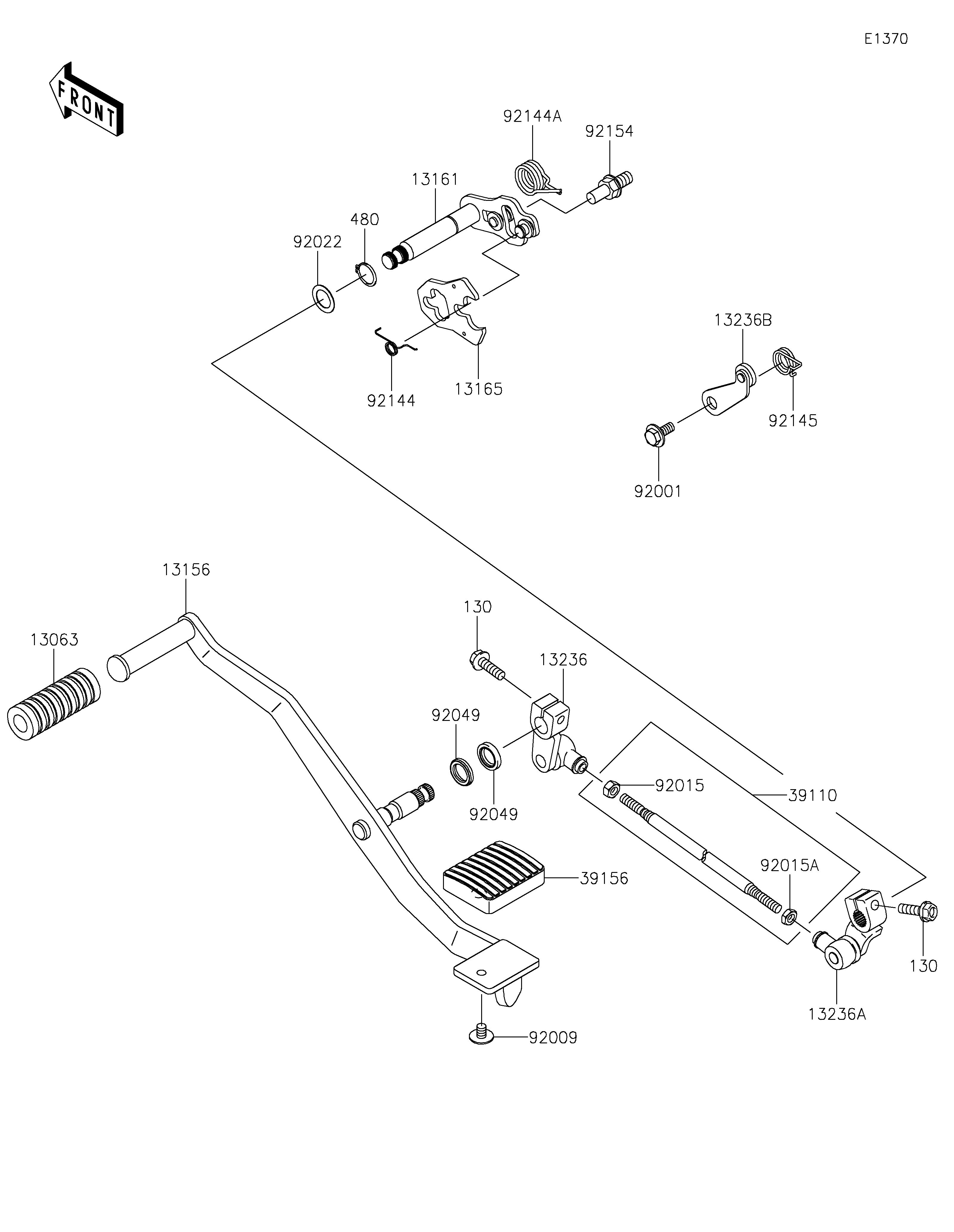 E1370

FRONT

92144A
92154
13161
480
92022
92144
13165
13236B
92145
92001
13156
13063
130
13236
92049
92049
92015
39110
39156
92015A
130
13236A
92009