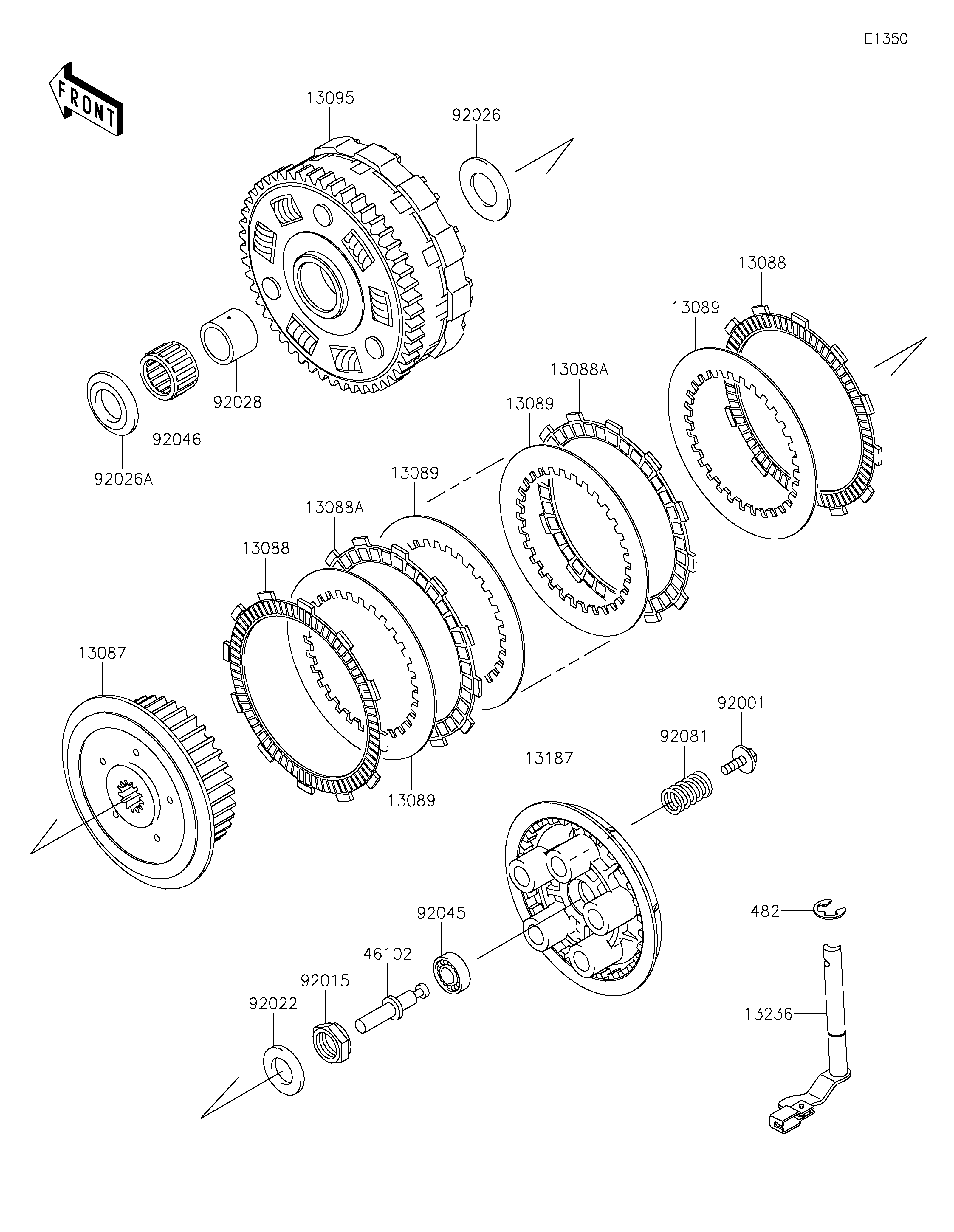 E1350

FRONT

13095
92026
13088
13089
13088A
13089
92028
92046
92026A
13089
13088A
13088
13087
13089
92001
92081
13187
482
92045
46102
92015
92022
13236