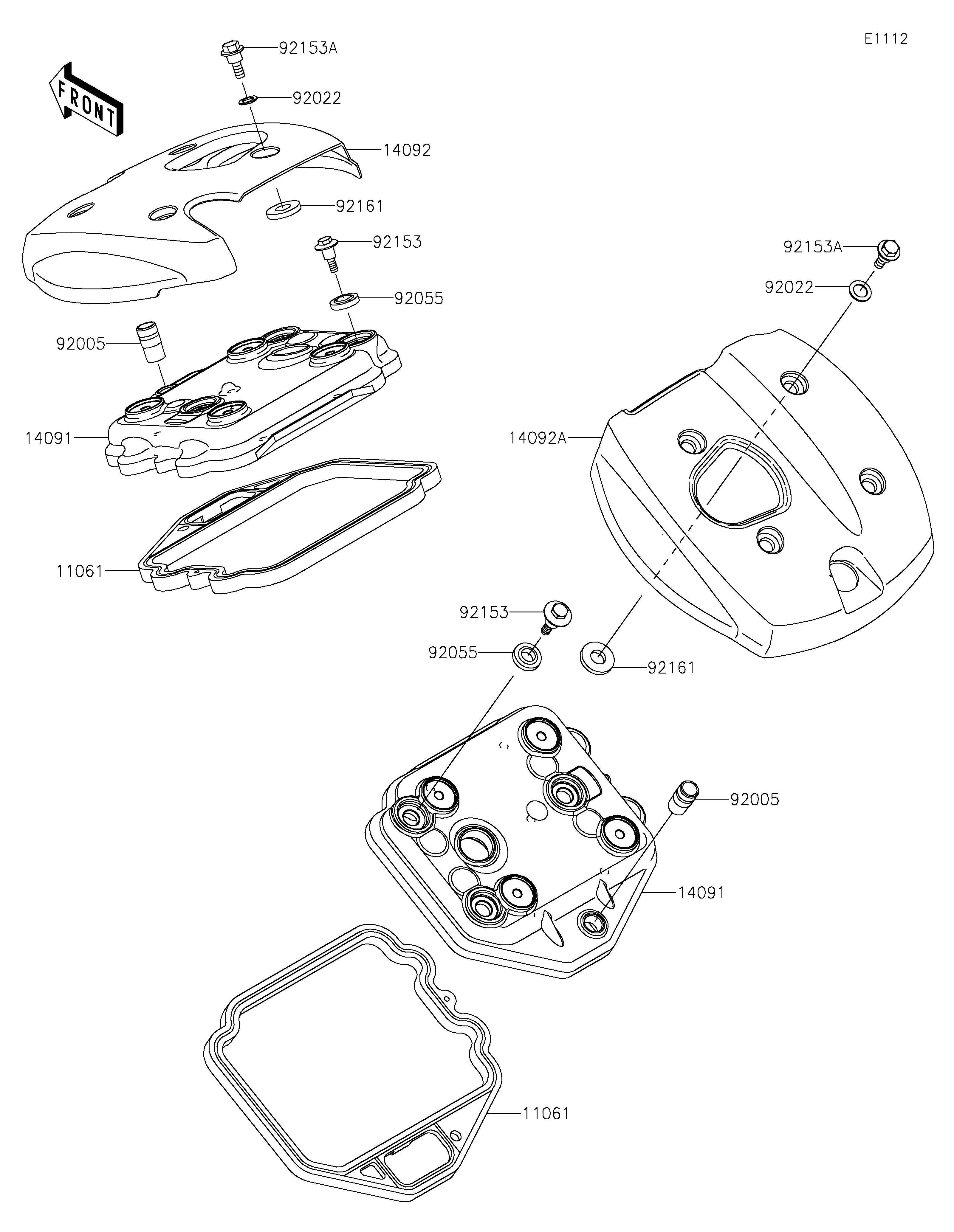 E1112

FRONT

92153A
92022
14092
92161
92153
92055
92005
14091
11061

92153A
92022
14092A
92153
92055
92161
92005
14091
11061