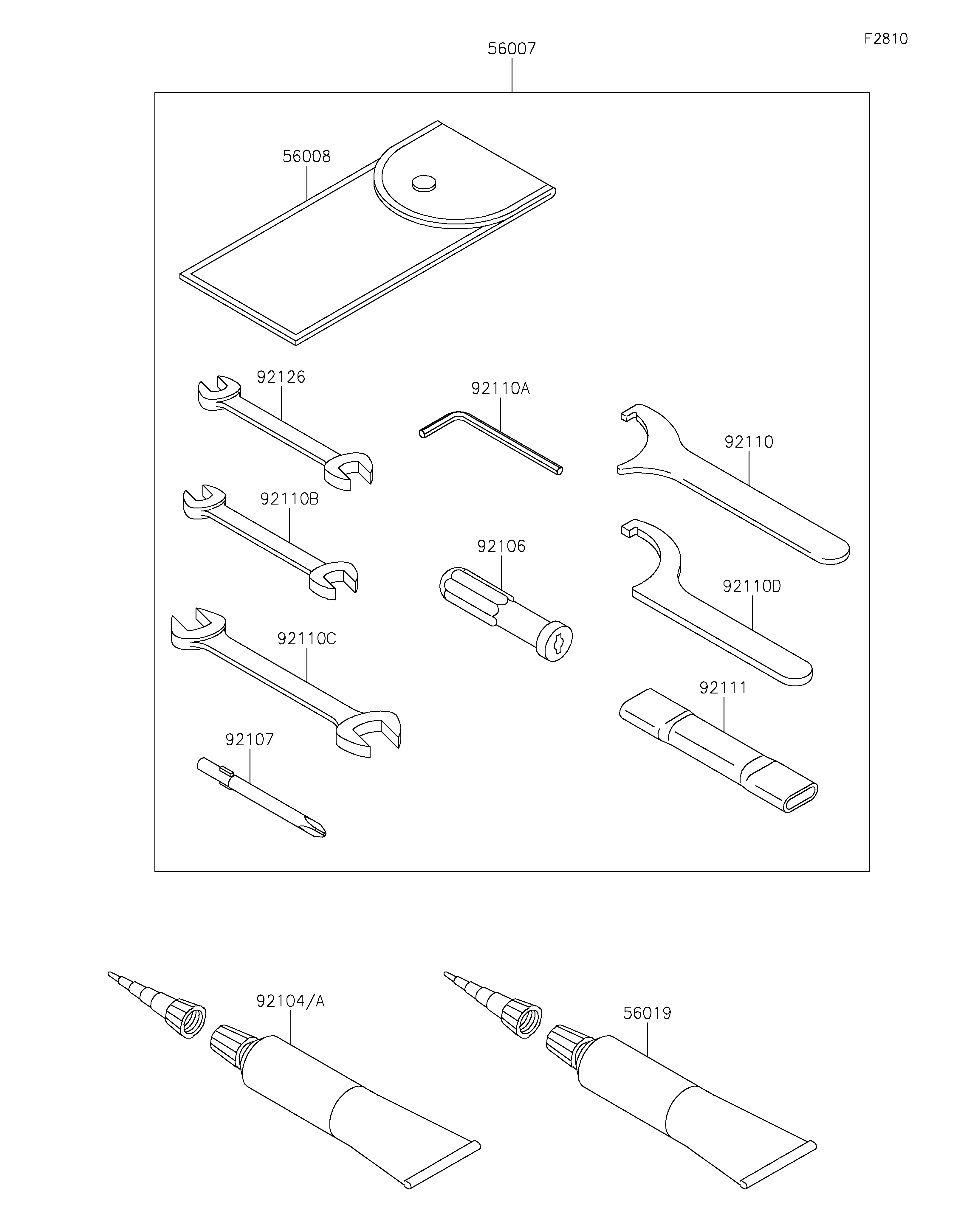 F2810

56007

56008

92126

92110A

92110

92110B

92106

92110D

92110C

92111

92107

92104/A

56019