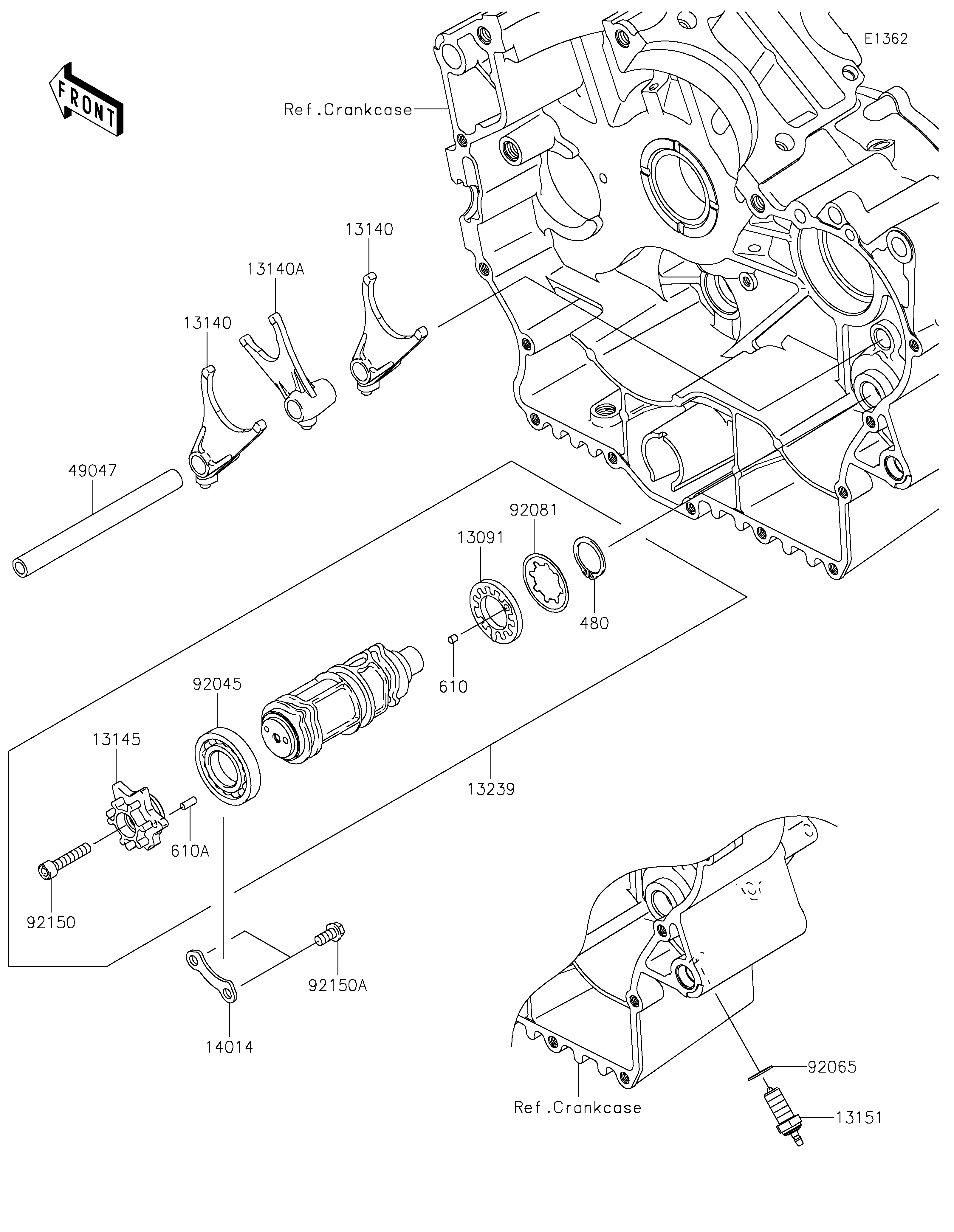 E1362

FRONT

Ref.Crankcase

13140

13140A

13140

49047

92081

13091

480

610

92045

13145

13239

610A

92150

92150A

14014

92065

Ref.Crankcase

13151