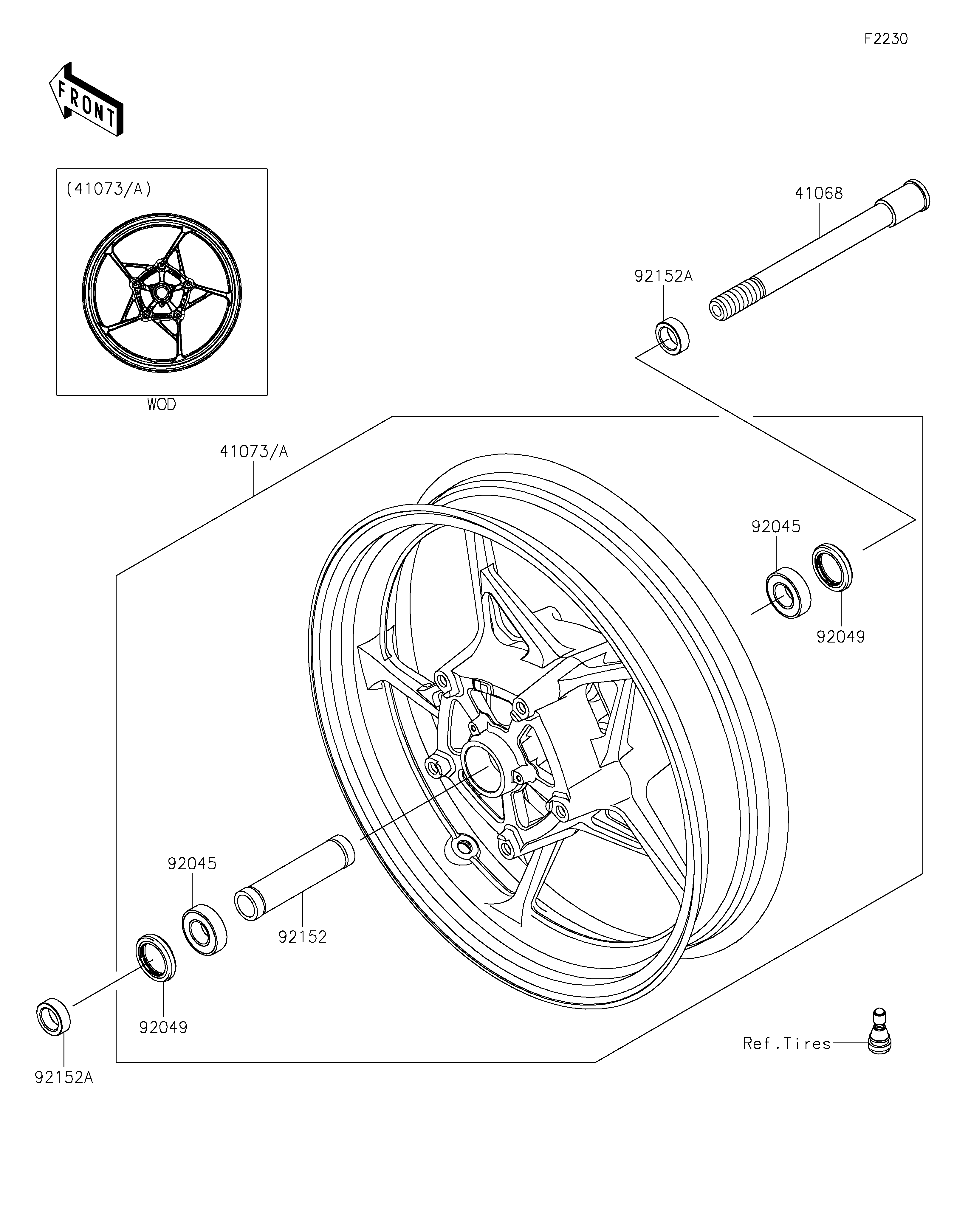 F2230

FRONT

(41073/A)

WOD

41068

92152A

41073/A

92045

92049

92045

92152

92049

92152A

Ref.Tires