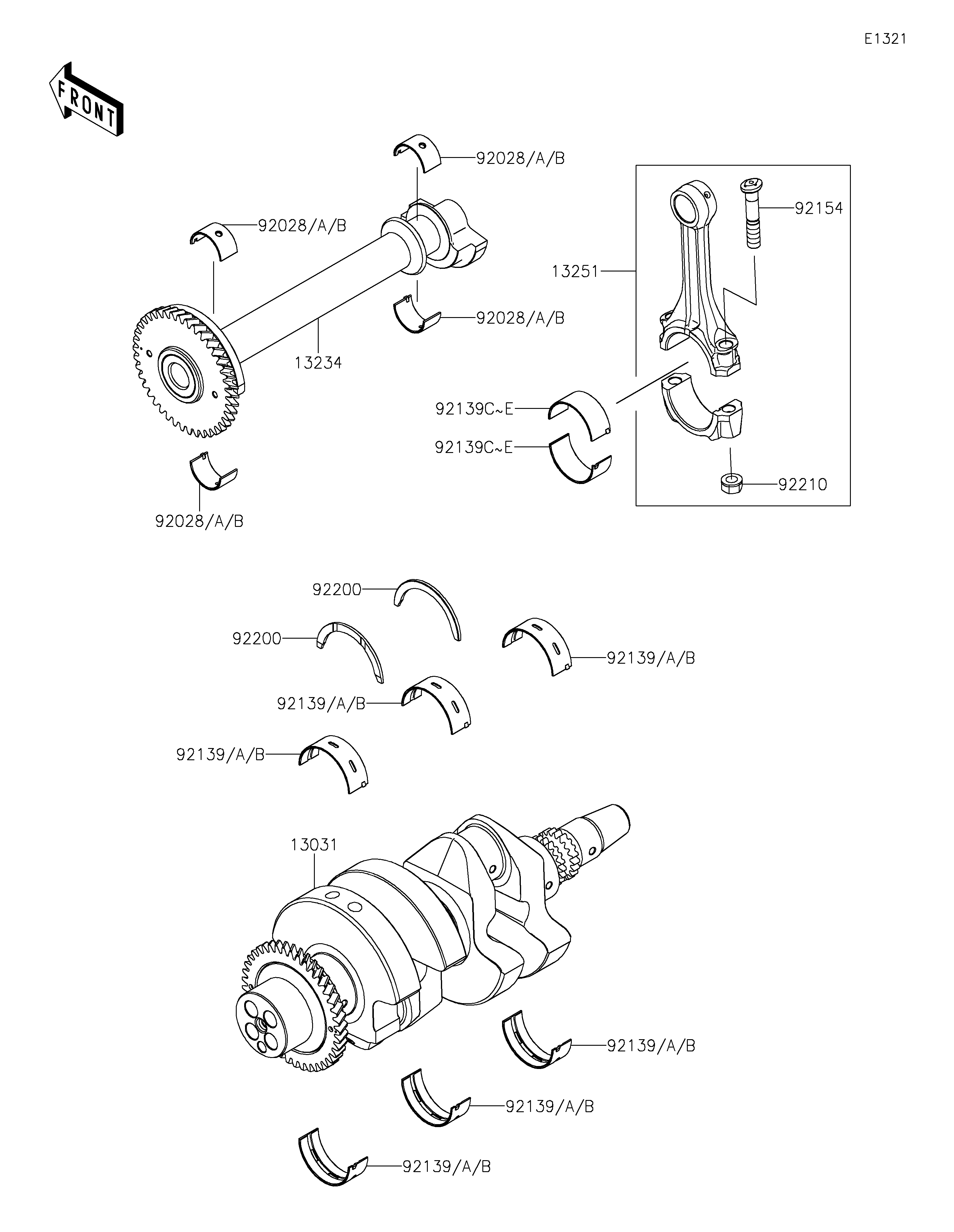 E1321

FRONT

92028/A/B

92028/A/B

92154

13251

92028/A/B

13234

92139C~E

92139C~E

92210

92028/A/B

92200

92200

92139/A/B

92139/A/B

92139/A/B

13031

92139/A/B

92139/A/B

92139/A/B