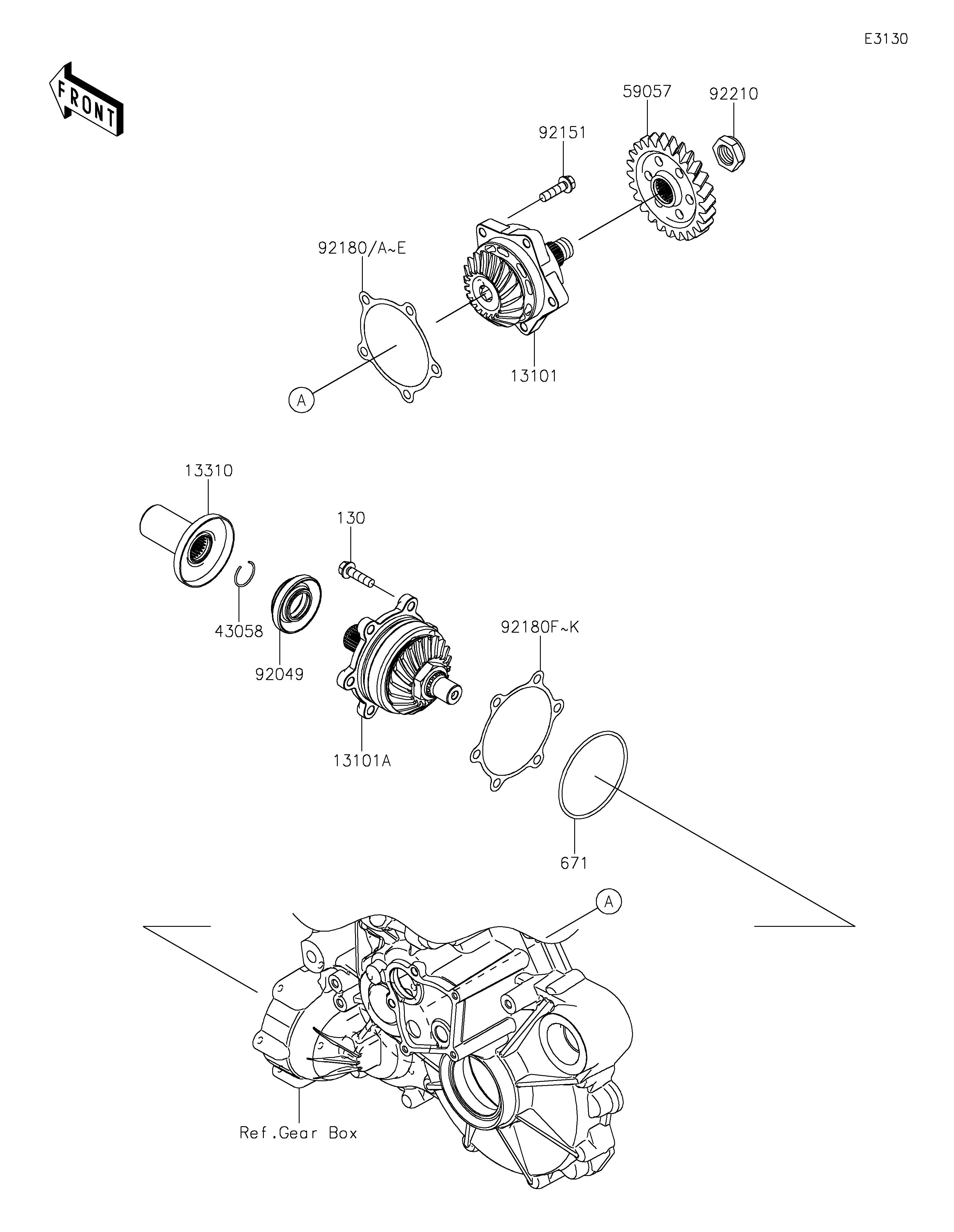 E3130

FRONT

59057
92210
92151
92180/A~E
13101
A

13310
130
43058
92049
92180F~K
13101A
671
A

Ref.Gear Box