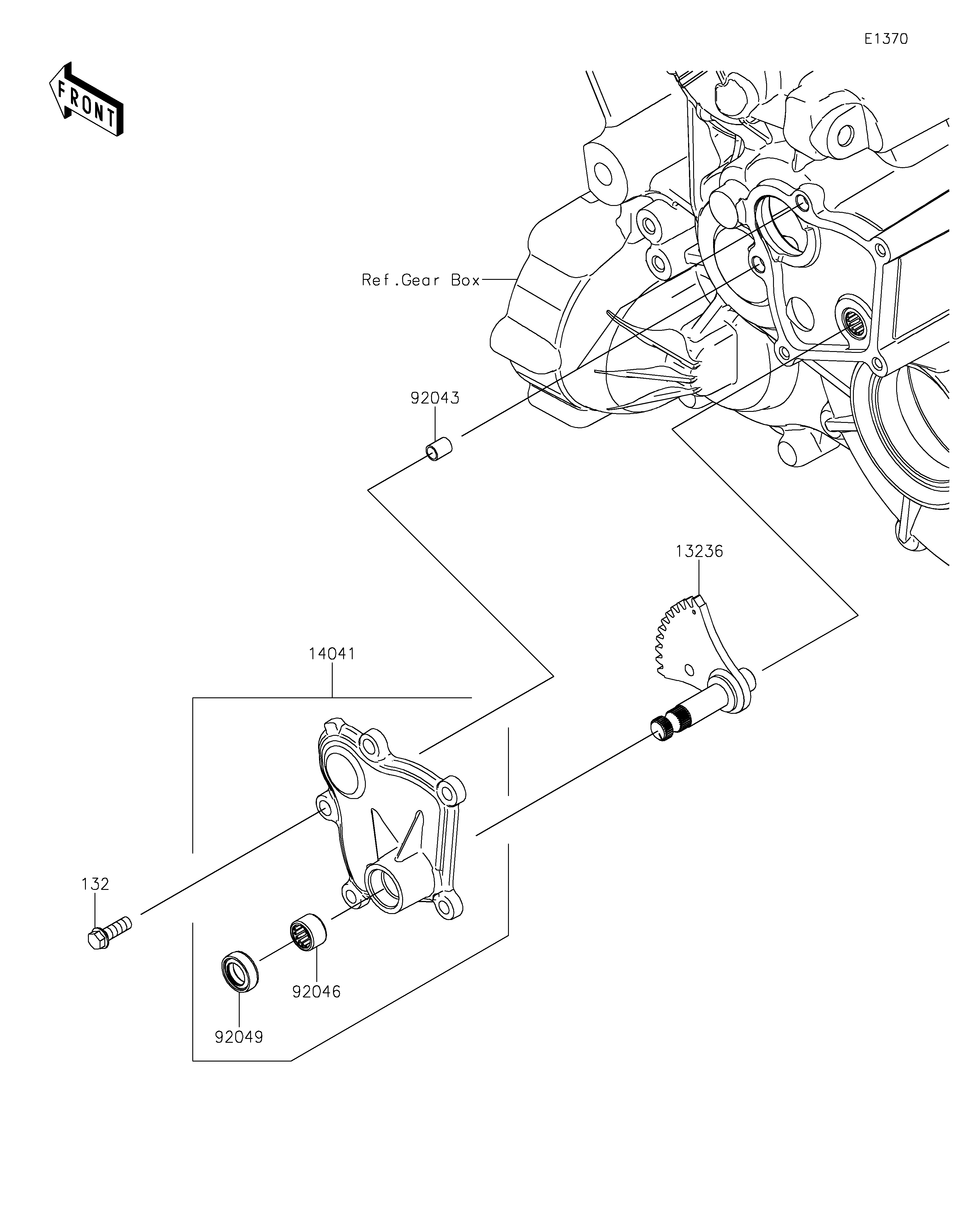 E1370

FRONT

Ref.Gear Box

92043

13236

14041

132

92046

92049