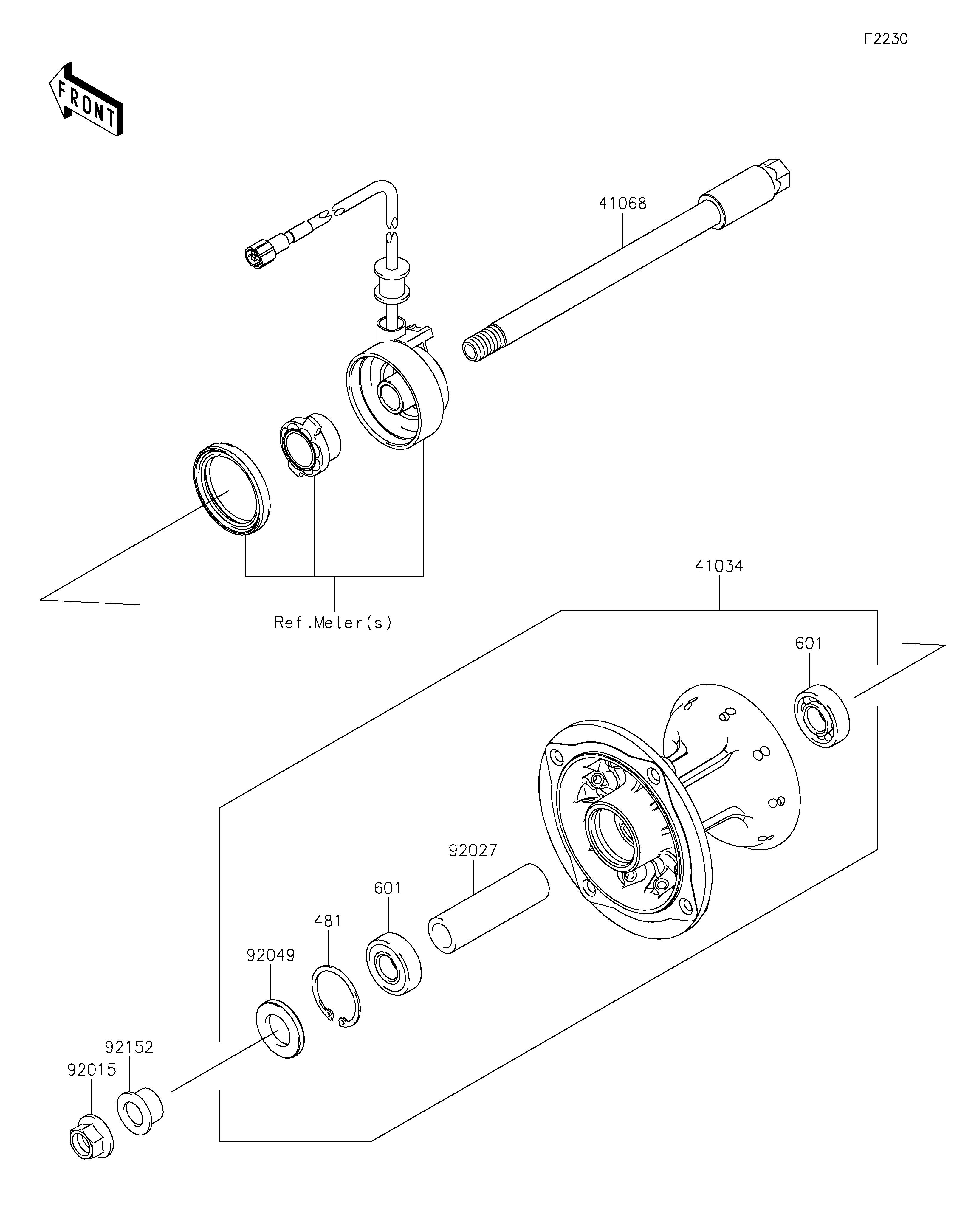 F2230

FRONT

41068

Ref.Meter(s)

41034

601

92027

601

481

92049

92152

92015