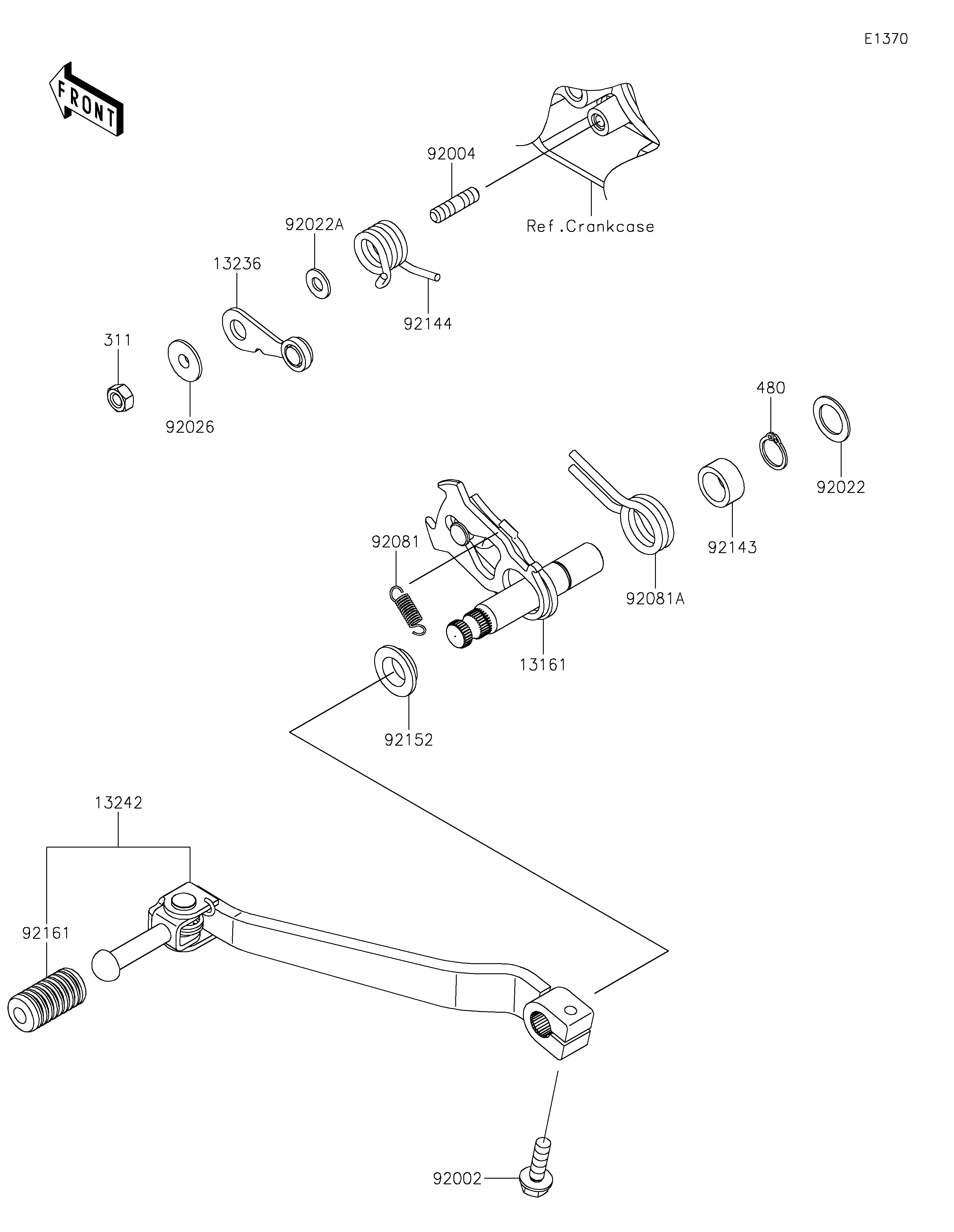 E1370

FRONT

92004

Ref.Crankcase

92022A

13236

92144

311

92026

480

92022

92143

92081

92081A

13161

92152

13242

92161

92002