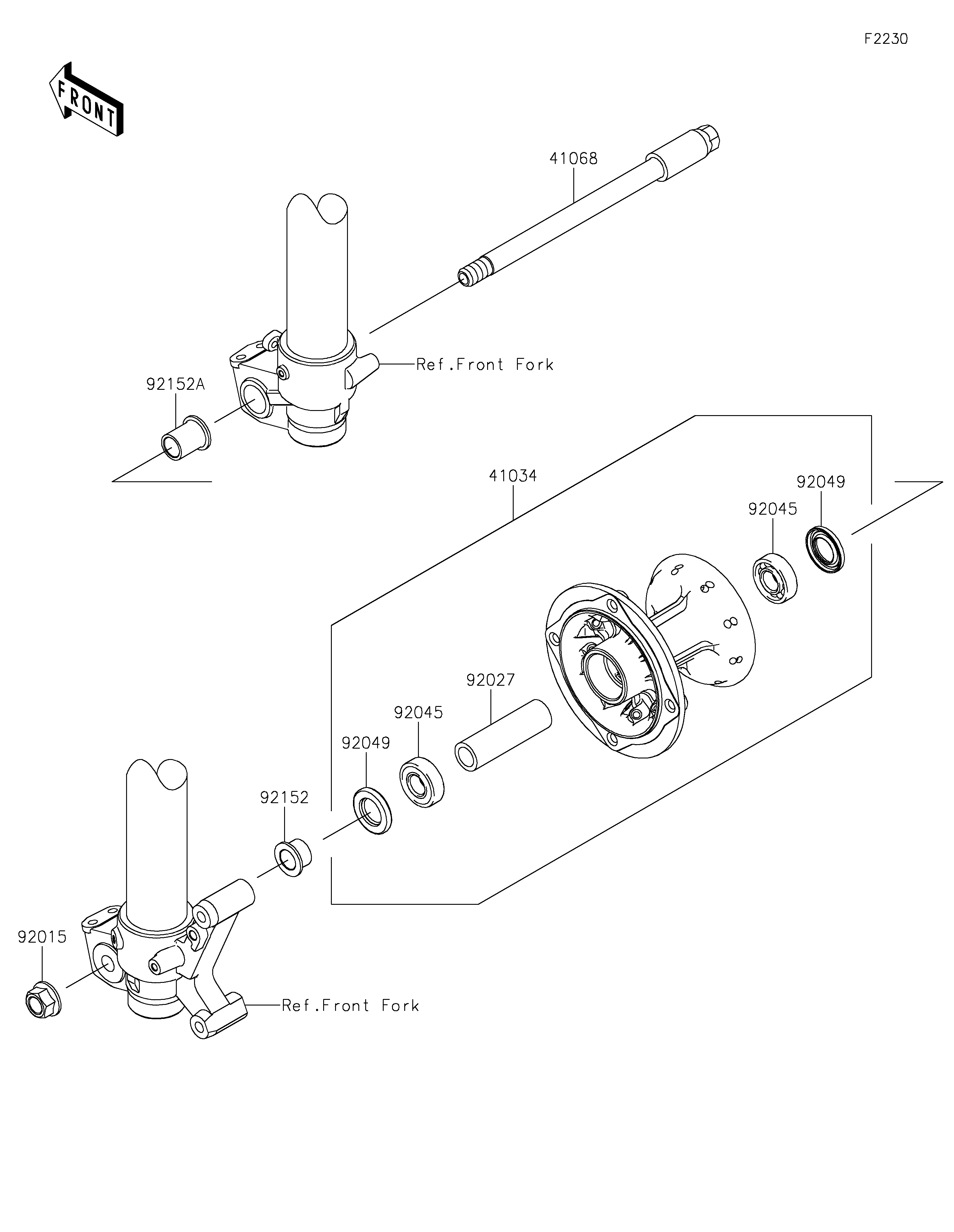 F2230

FRONT

41068

Ref.Front Fork

92152A

41034

92049

92045

92027

92045

92049

92152

92015

Ref.Front Fork