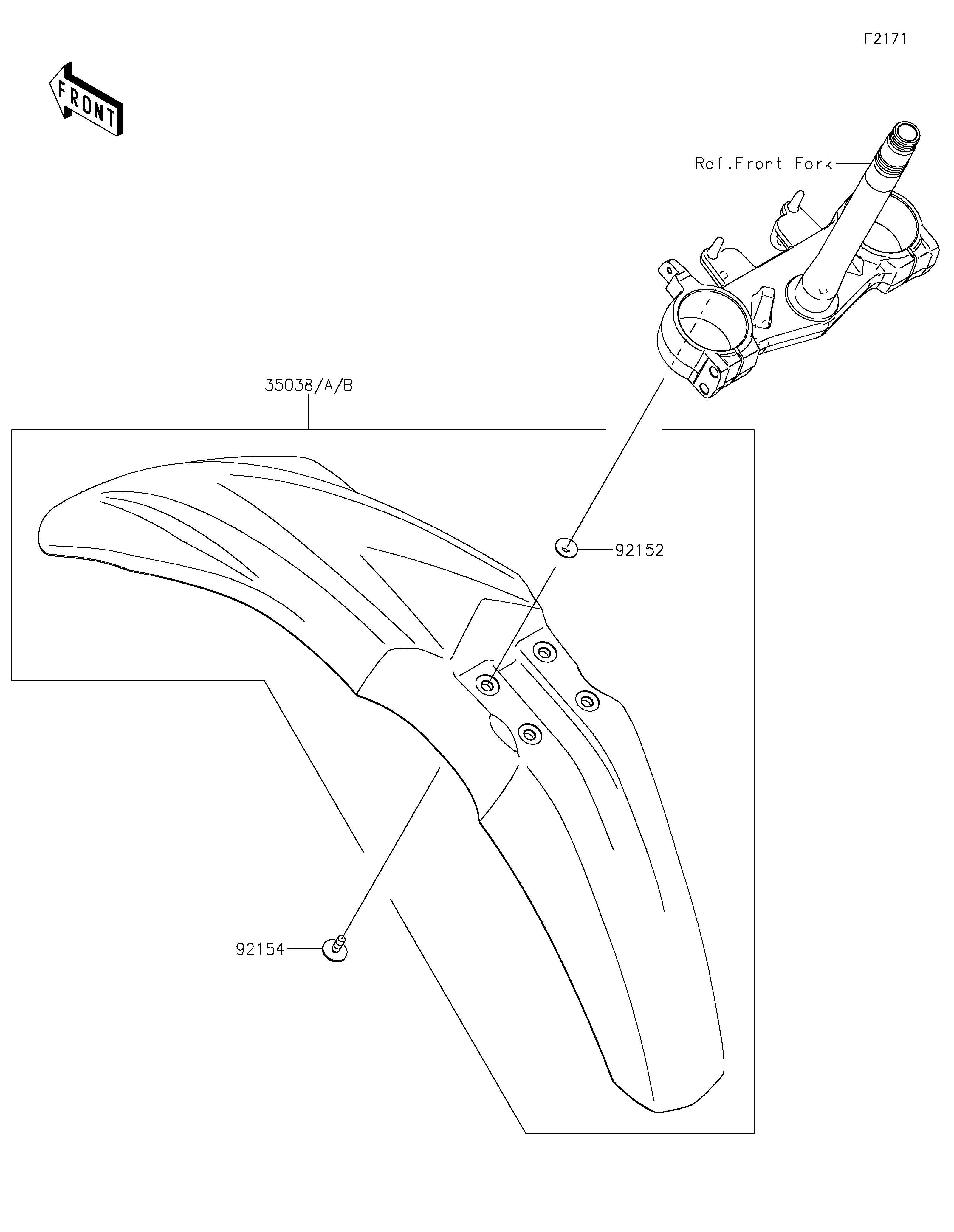 F2171

FRONT

Ref.Front Fork

35038/A/B

92152

92154