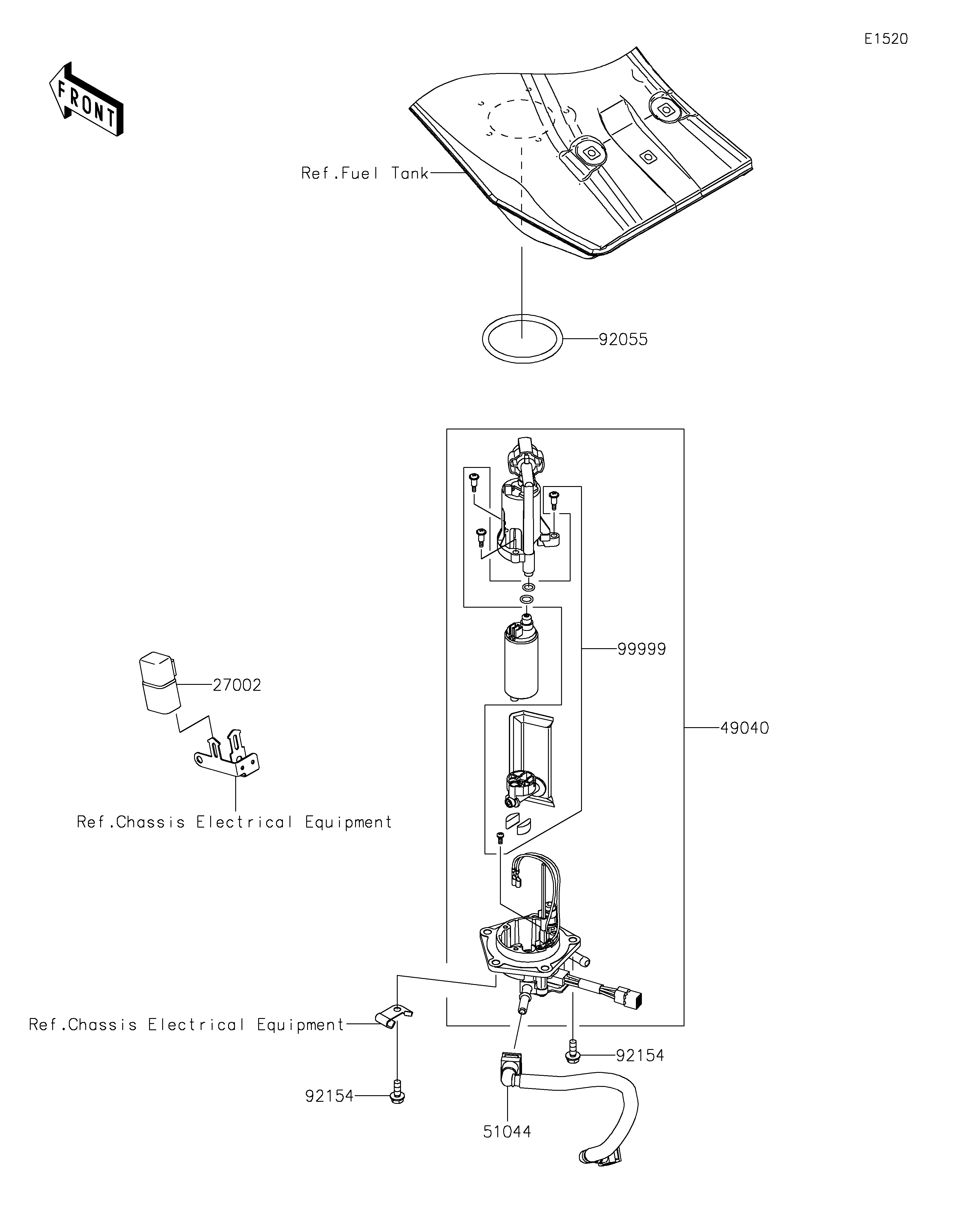 E1520

FRONT

Ref.Fuel Tank

92055

99999

27002

49040

Ref.Chassis Electrical Equipment

Ref.Chassis Electrical Equipment

92154

92154

51044