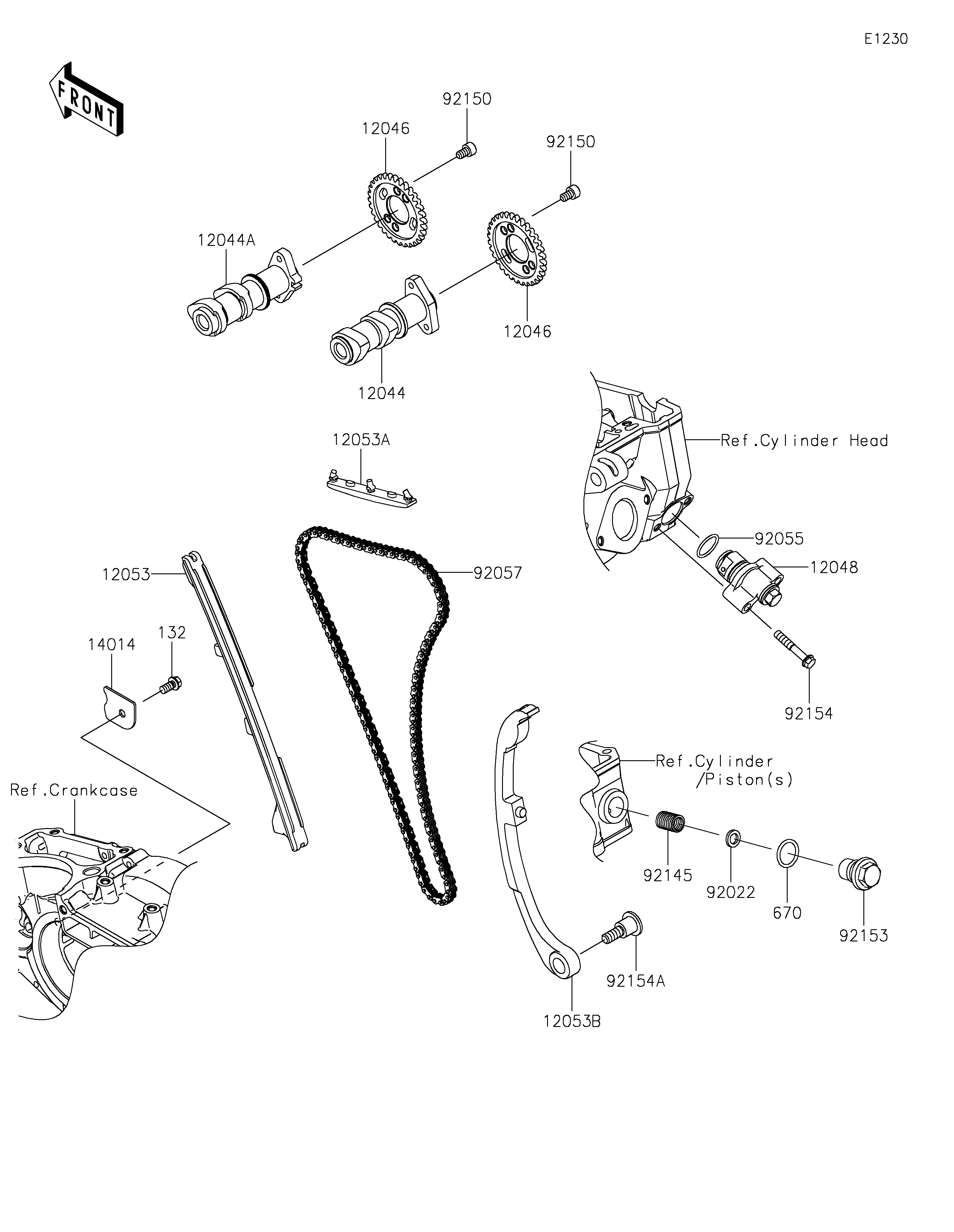 E1230

FRONT

92150
12046
92150
12044A
12046
12044
12053A
Ref.Cylinder Head
92055
12048
12053
92057
132
14014
92154
Ref.Cylinder
/Piston(s)
Ref.Crankcase
92145
92022
670
92153
92154A
12053B