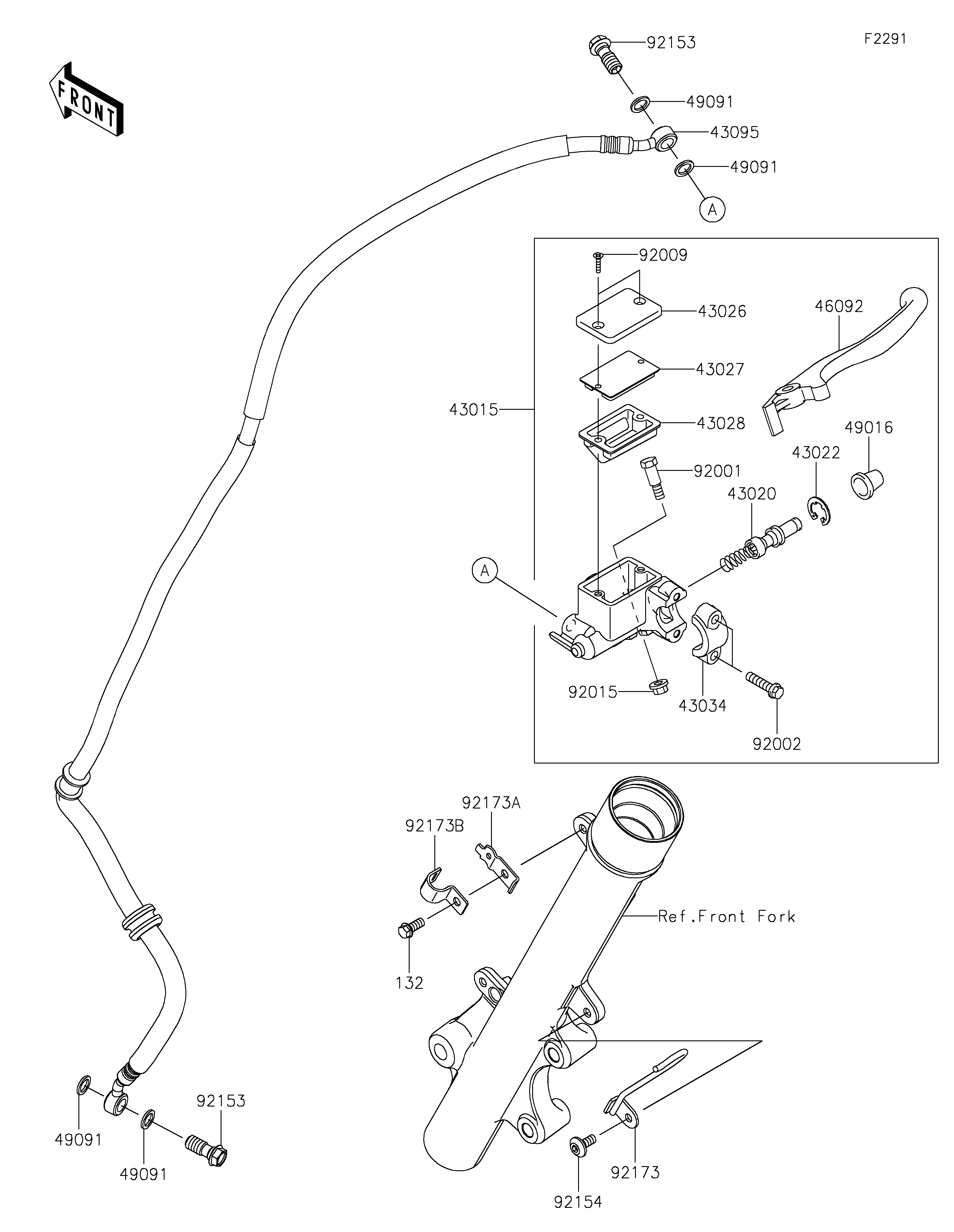 F2291

FRONT

92153

49091

43095

49091

A

92009

43026

46092

43027

43015

43028

49016

43022

92001

43020

A

92015

43034

92002

92173A

92173B

Ref.Front Fork

132

92153

49091

49091

92173

92154