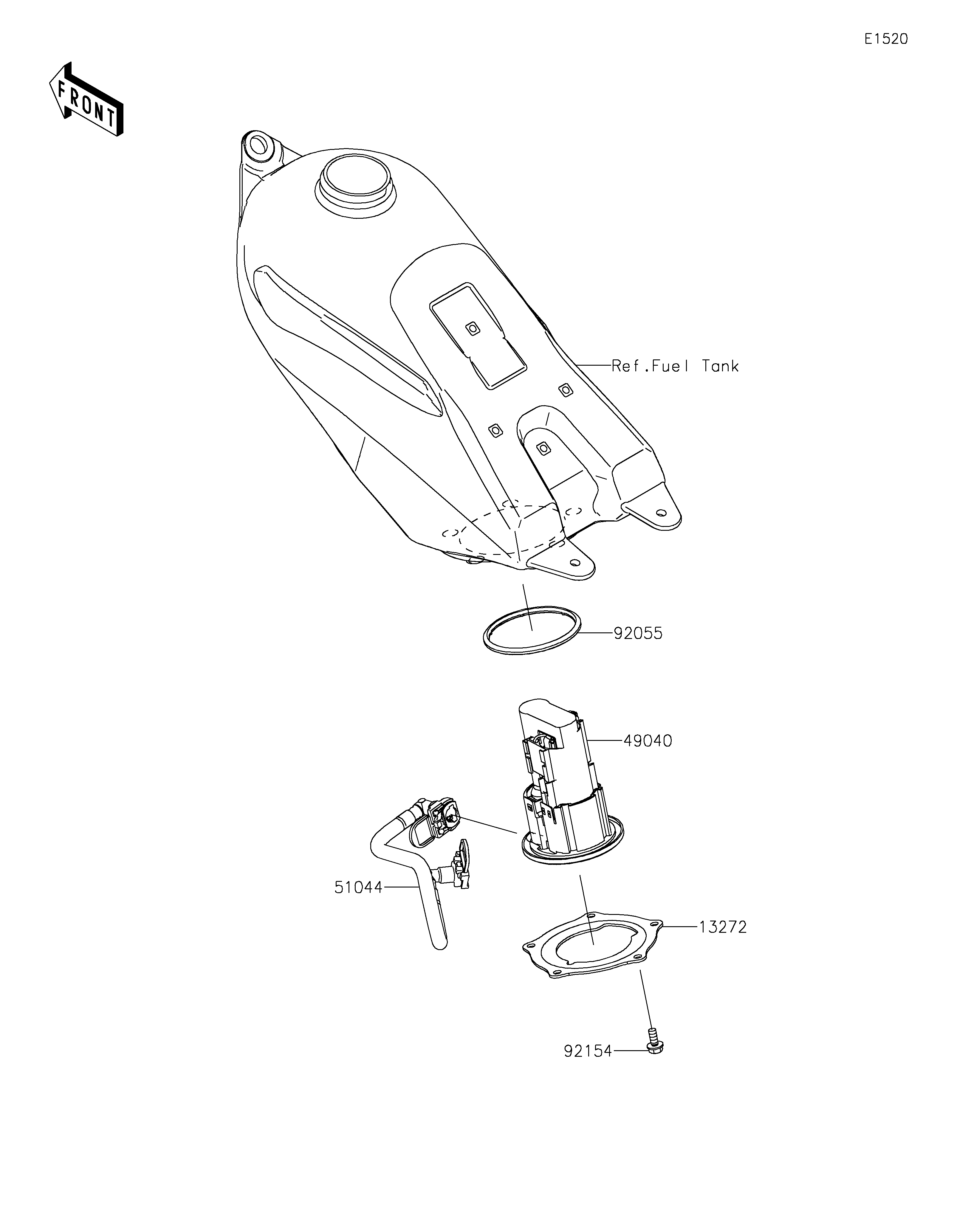 E1520

FRONT

Ref.Fuel Tank

92055

49040

51044

13272

92154