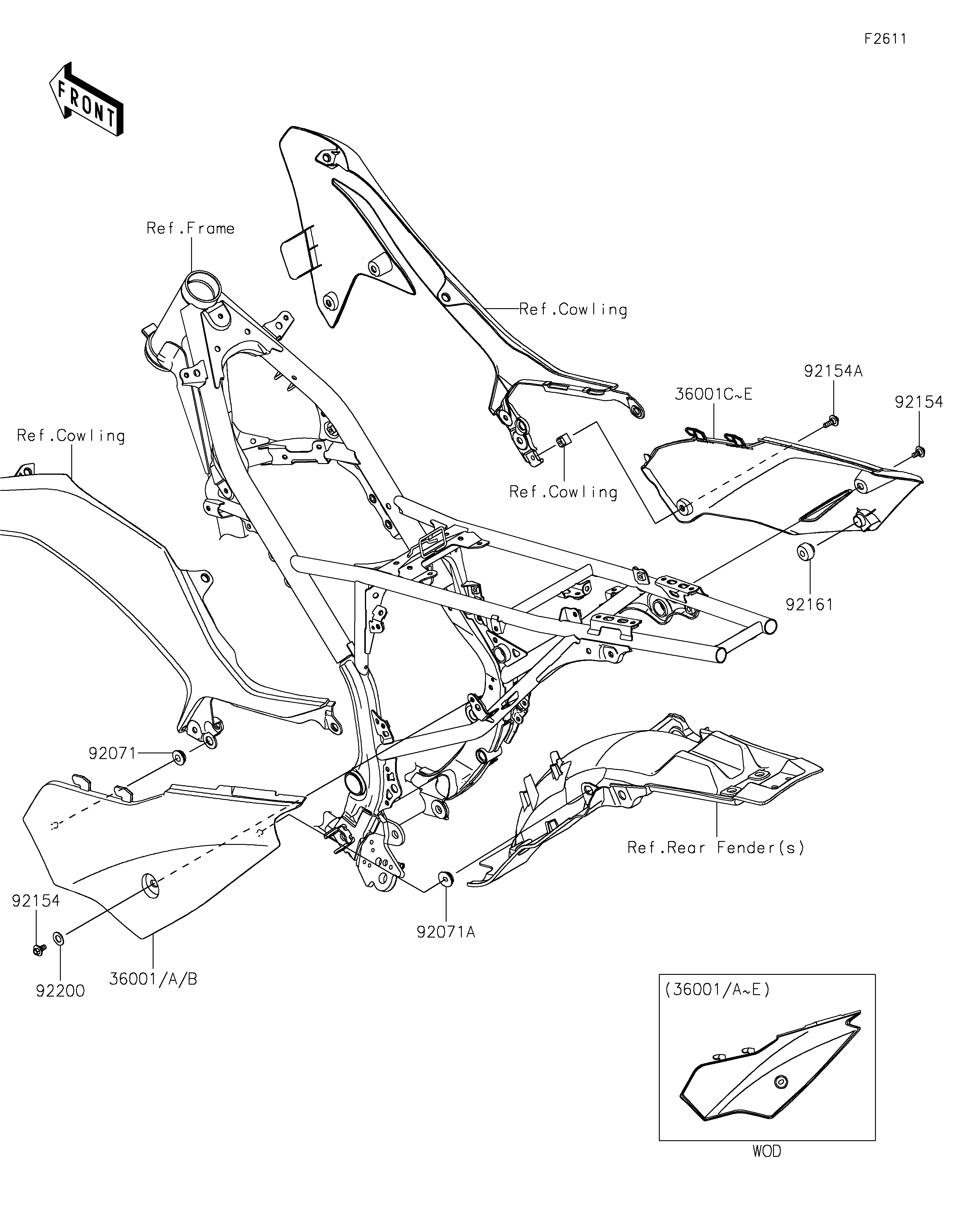 F2611

FRONT

Ref.Frame

Ref.Cowling

Ref.Cowling

36001C~E

92154A

92154

Ref.Cowling

92161

92071

Ref.Rear Fender(s)

92154

92071A

92200

36001/A/B

(36001/A~E)

WOD