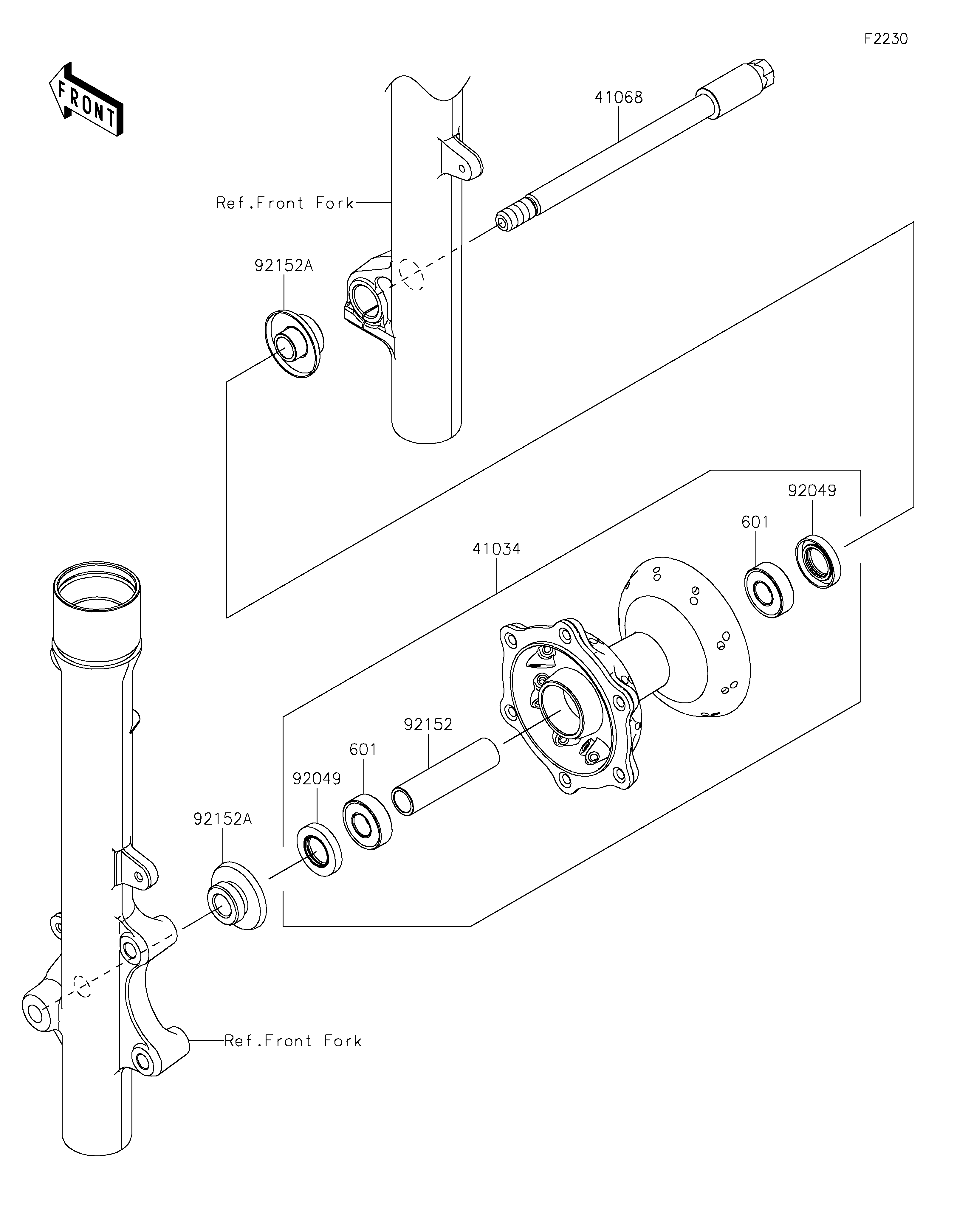 F2230

FRONT

41068

Ref.Front Fork

92152A

92049

601

41034

92152

601

92049

92152A

Ref.Front Fork