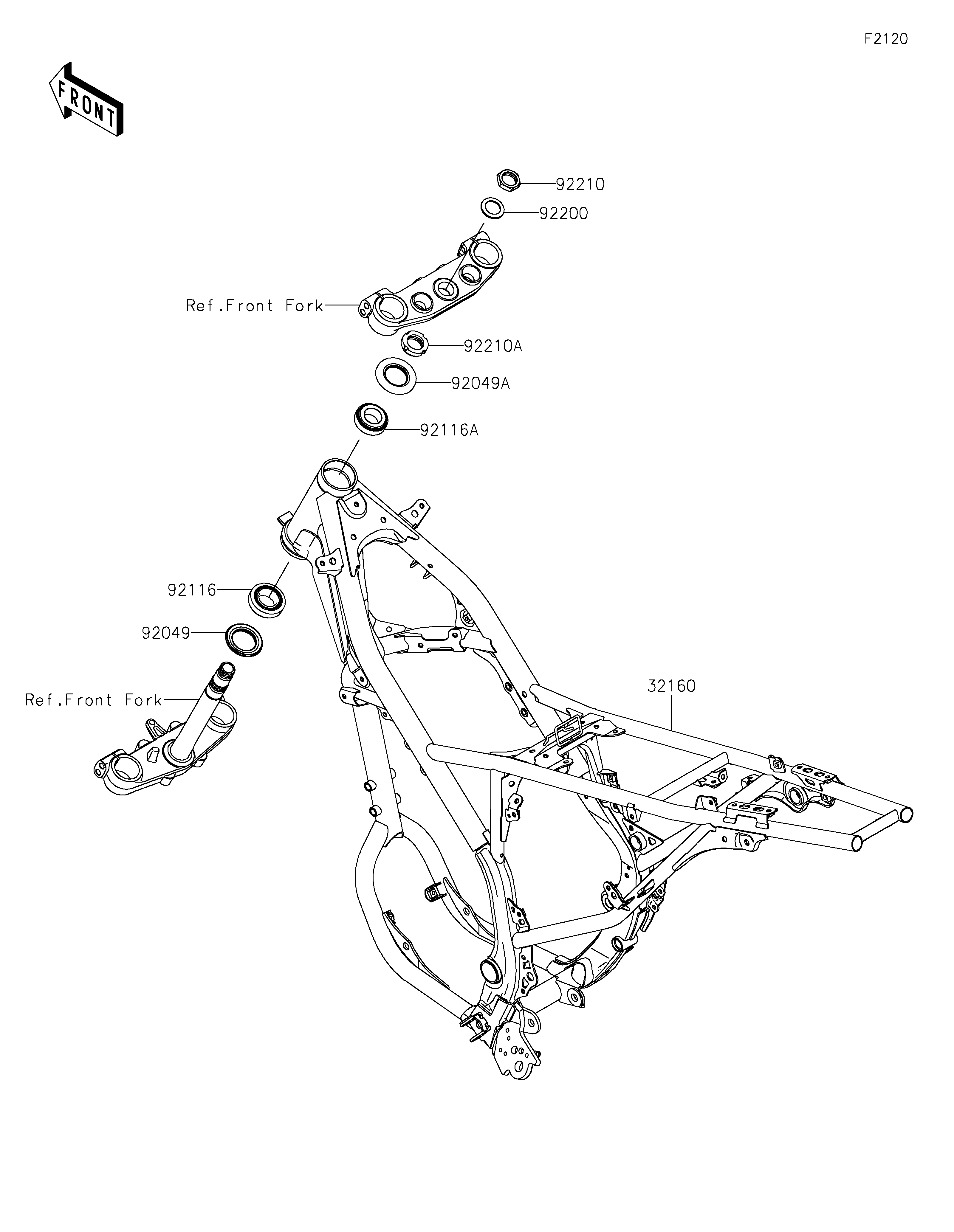 F2120

FRONT

92210

92200

Ref.Front Fork

92210A

92049A

92116A

92116

92049

Ref.Front Fork

32160